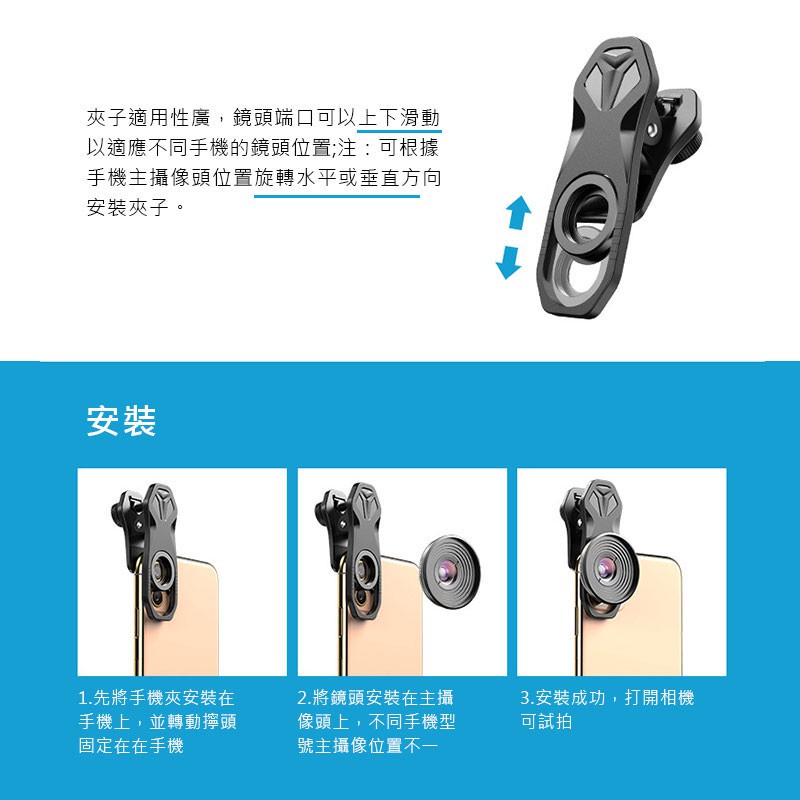 夾子適用性廣，鏡頭端口可以上下滑動以適應不同手機的鏡頭位置;注：可根據手機主攝像頭位置旋轉水平或垂直方向安裝夾子。

安裝

1.先將手機夾安裝在手機上，並轉動擰頭固定在在手機

2.將鏡頭安裝在主攝像頭上，不同手機型號主攝像位置不一

3.安裝成功，打開相機可試拍