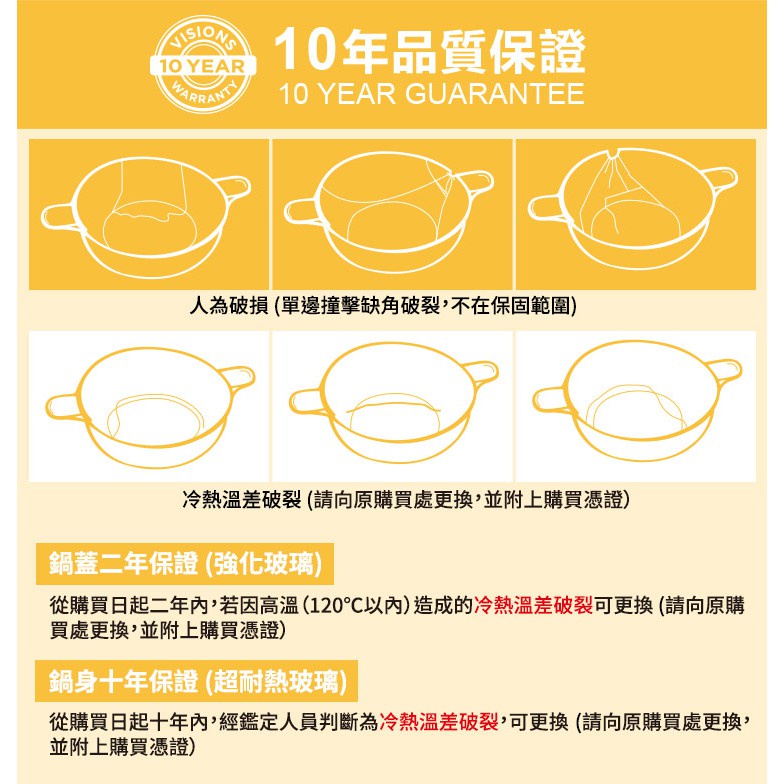 VISIONS
10 YEAR
WARRANTY

10年品質保證
10 YEAR GUARANTEE

人為破損 (單邊撞擊缺角破裂,不在保固範圍)

冷熱溫差破裂 (請向原購買處更換,並附上購買憑證)

鍋蓋二年保證 (強化玻璃)

從購買日起二年內,若因高溫 (120°C以內) 造成的冷熱溫差破裂可更換 (請向原購買處更換,並附上購買憑證)

鍋身十年保證 (超耐熱玻璃)

從購買日起十年內,經鑑定人員判斷為冷熱溫差破裂,可更換 (請向原購買處更換,並附上購買憑證)