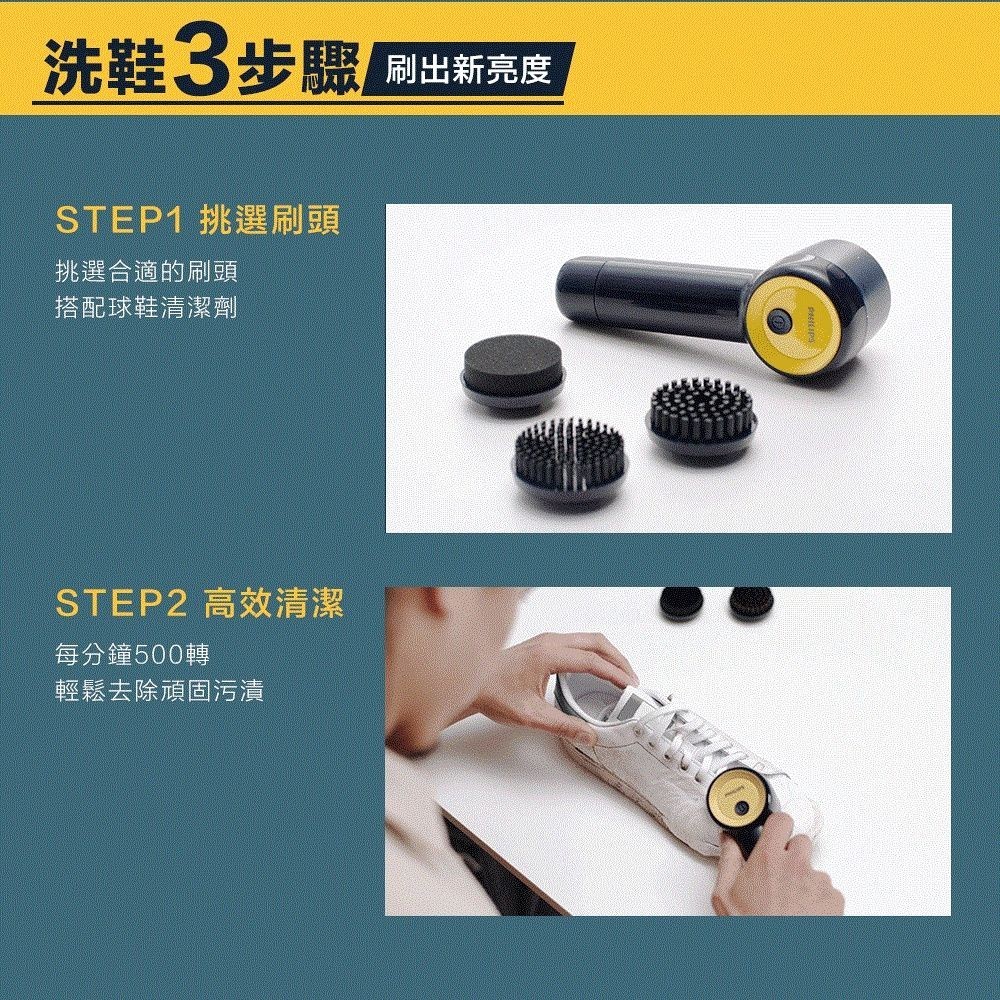 洗鞋3步驟 刷出新亮度

STEP1 挑選刷頭

挑選合適的刷頭
搭配球鞋清潔劑

PHILIPS

STEP2 高效清潔

每分鐘500轉
輕鬆去除頑固污漬