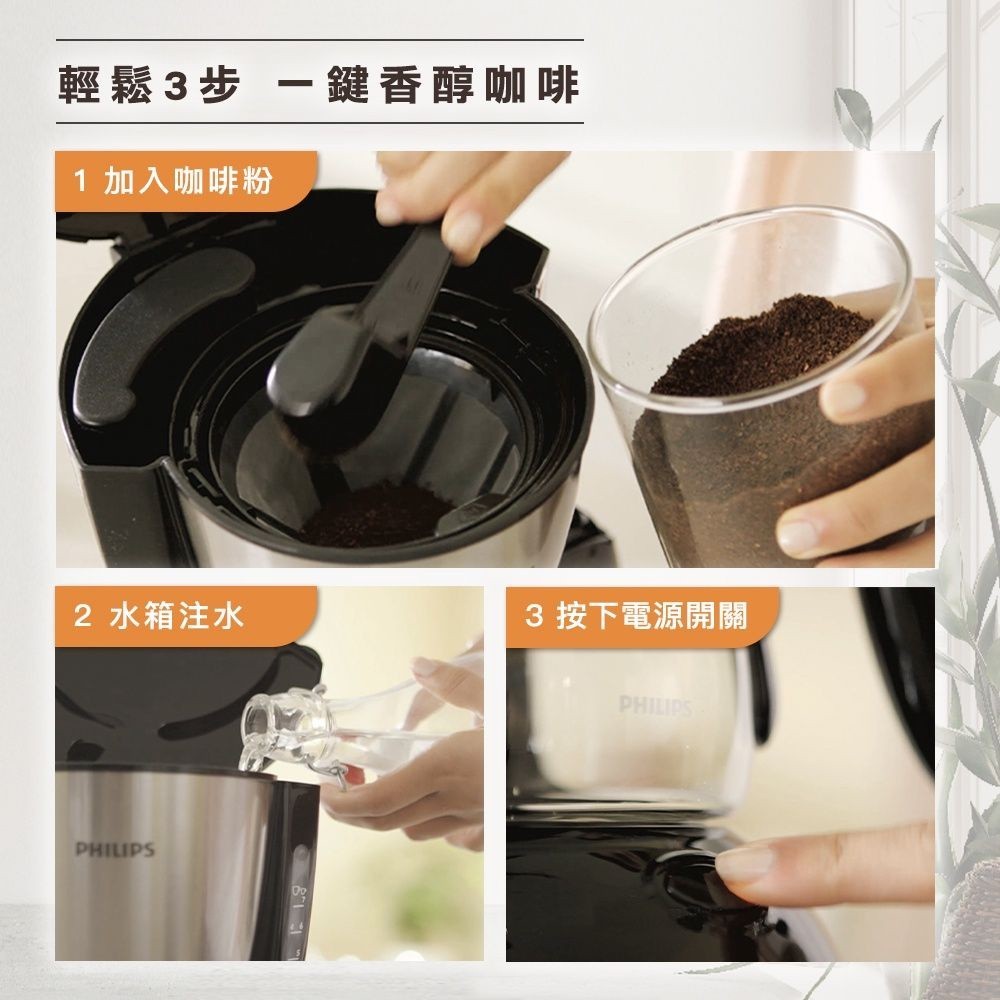 輕鬆3步 一鍵香醇咖啡

1 加入咖啡粉

2 水箱注水

PHILIPS

3 按下電源開關

PHILIPS