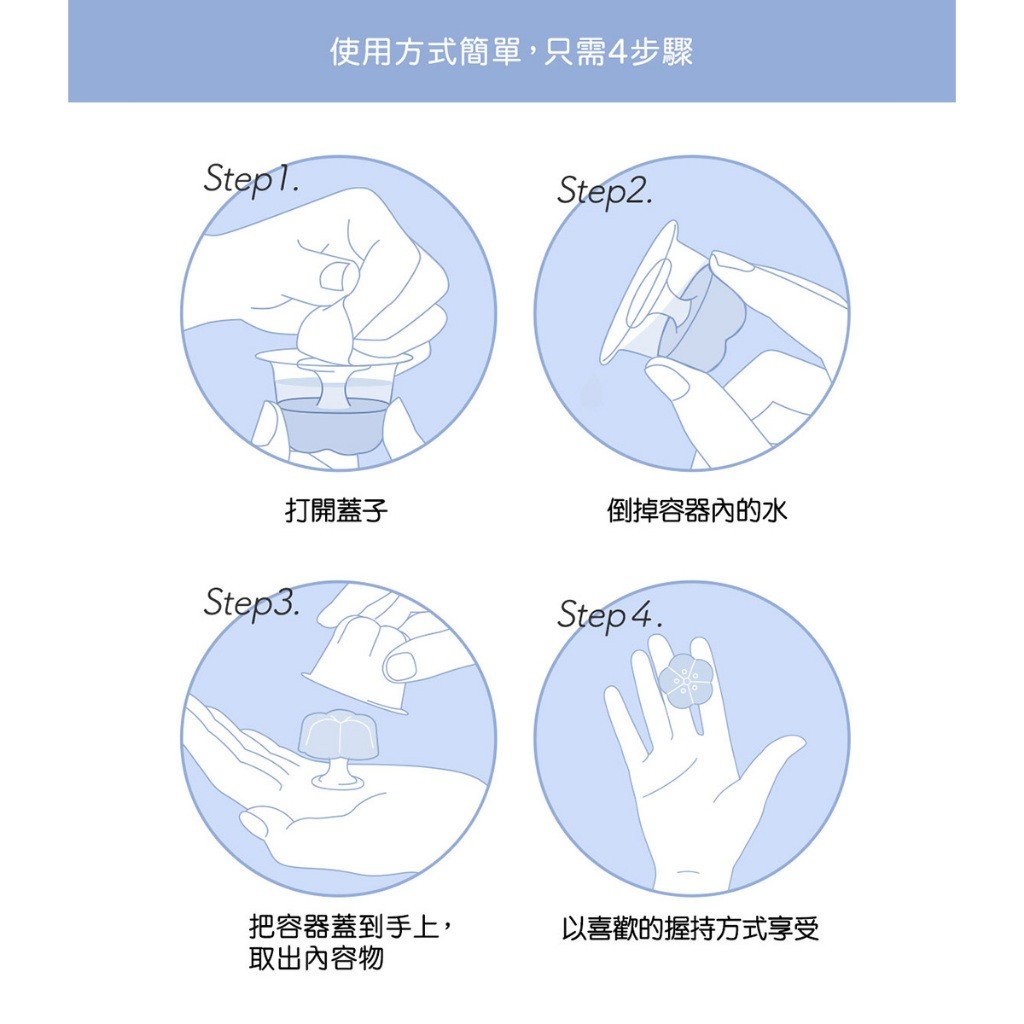 使用方式簡單，只需4步驟

Step1.

打開蓋子

Step2.

倒掉容器內的水

Step3.

把容器蓋到手上，取出內容物

Step4.

以喜歡的握持方式享受