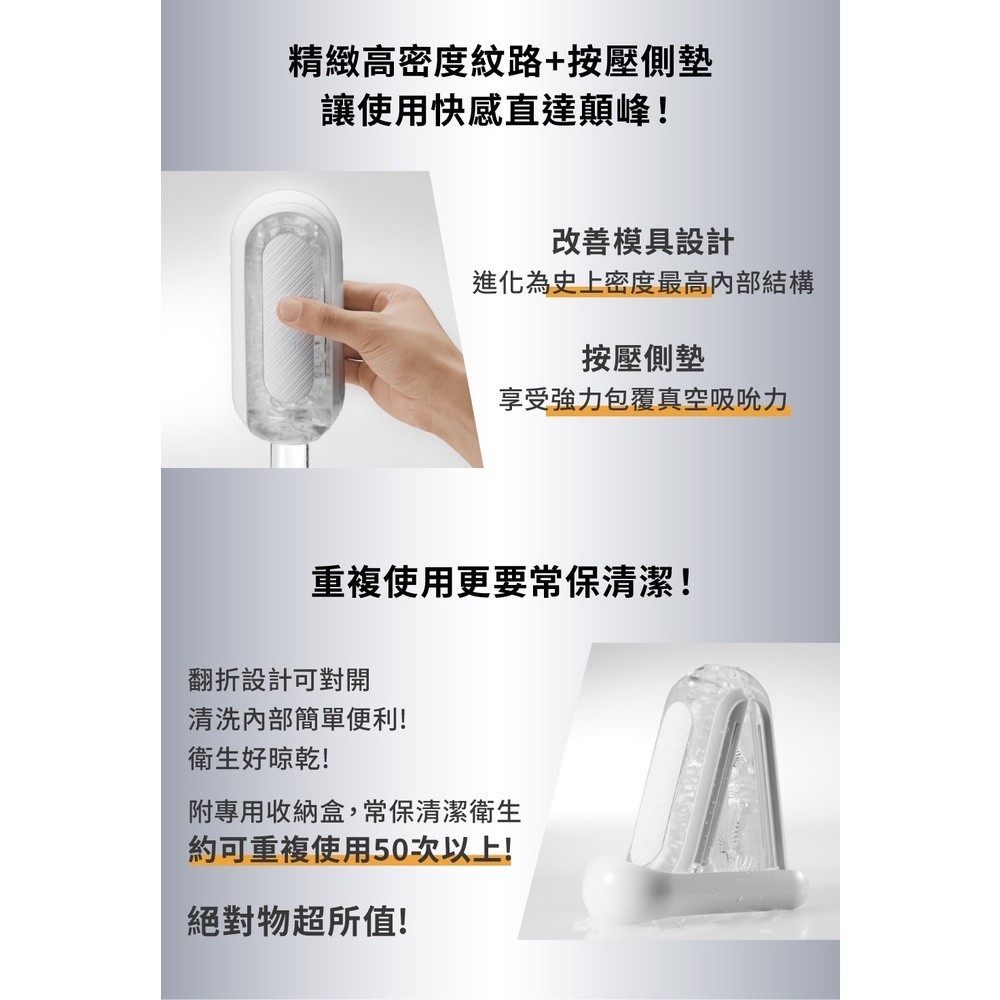 精緻高密度紋路+按壓側墊
讓使用快感直達顛峰!

改善模具設計
進化為史上密度最高內部結構

按壓側墊
享受強力包覆真空吸吮力

重複使用更要常保清潔!

翻折設計可對開
清洗內部簡單便利!
衛生好晾乾!

附專用收納盒,常保清潔衛生
約可重複使用50次以上!

絕對物超所值!