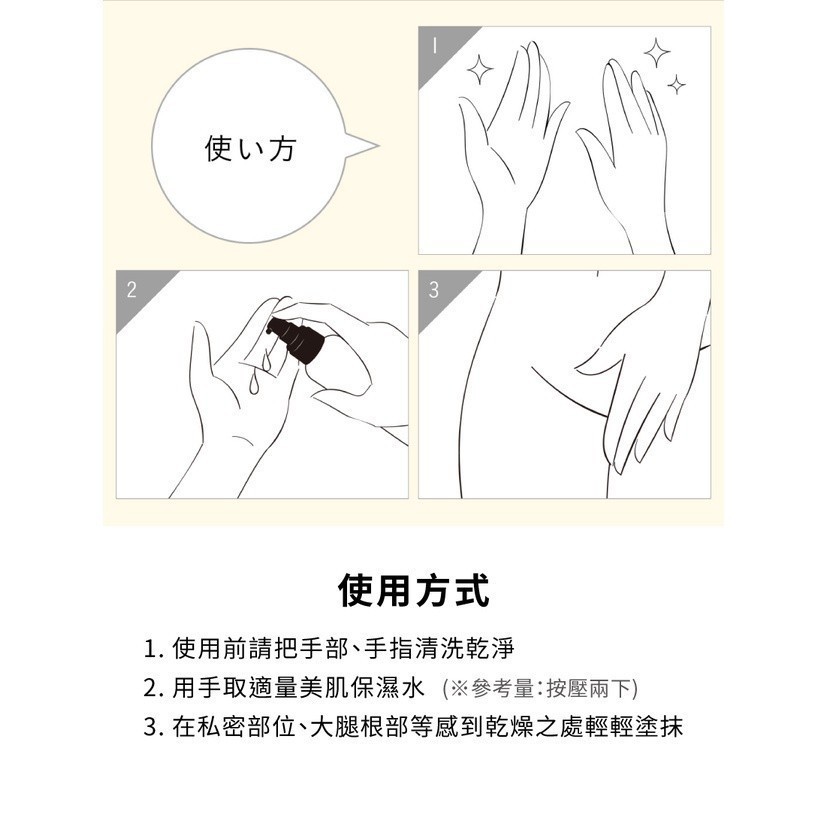 使い方

1

2

3

使用方式

1. 使用前請把手部、手指清洗乾淨
2. 用手取適量美肌保濕水 (※參考量:按壓兩下)
3. 在私密部位、大腿根部等感到乾燥之處輕輕塗抹