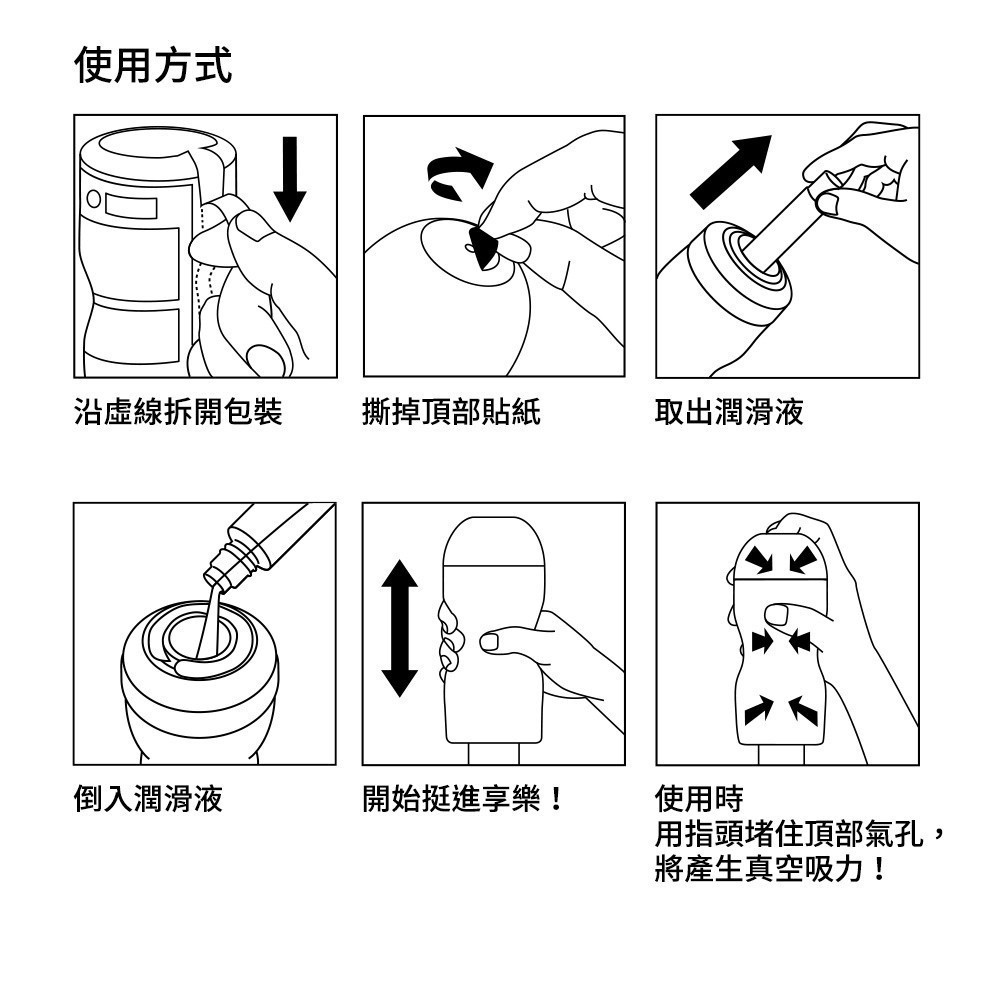 使用方式

沿虛線拆開包裝

撕掉頂部貼紙

取出潤滑液

倒入潤滑液

開始挺進享樂！

使用時
用指頭堵住頂部氣孔，
將產生真空吸力！