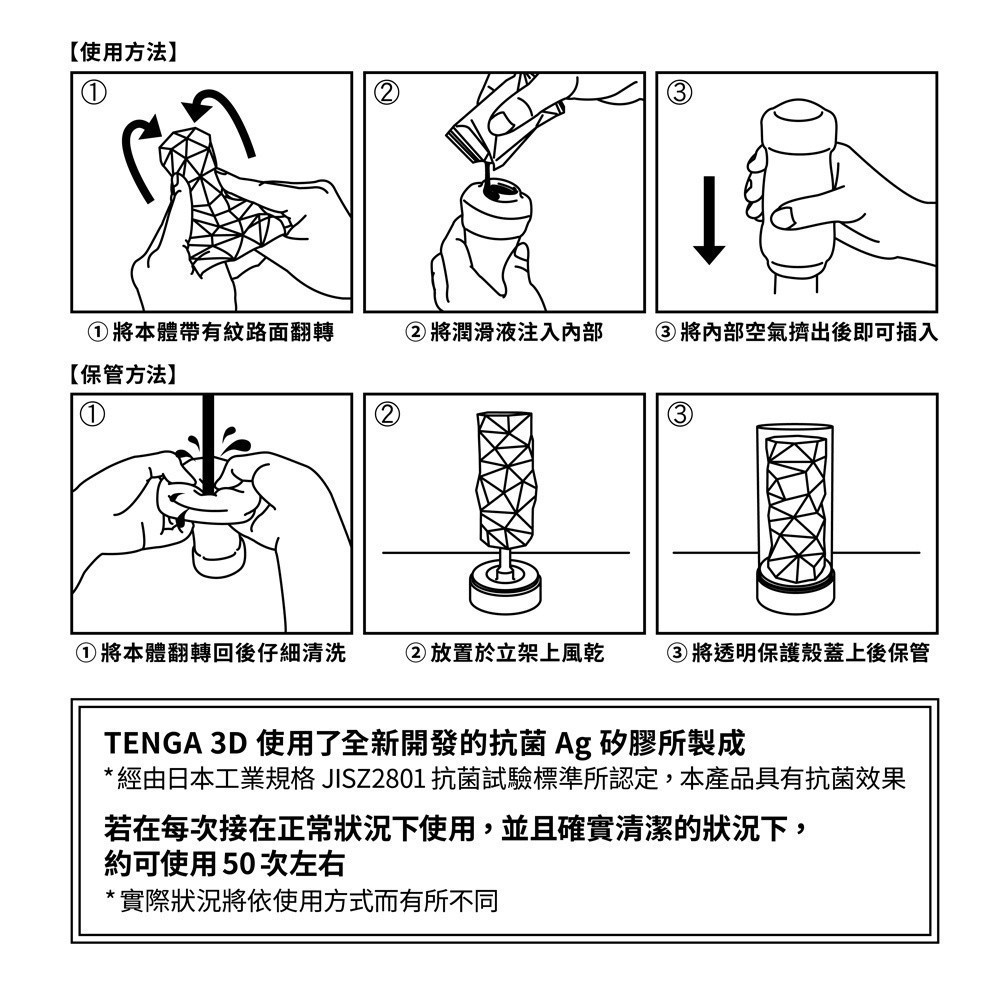 【使用方法】

①

②

③

① 將本體帶有紋路面翻轉

② 將潤滑液注入內部

③ 將內部空氣擠出後即可插入

【保管方法】

①

②

③

① 將本體翻轉回後仔細清洗

② 放置於立架上風乾

③ 將透明保護殼蓋上後保管

TENGA 3D 使用了全新開發的抗菌 Ag 矽膠所製成

* 經由日本工業規格 JISZ2801 抗菌試驗標準所認定，本產品具有抗菌效果

若在每次接在正常狀況下使用，並且確實清潔的狀況下，約可使用 50 次左右

* 實際狀況將依使用方式而有所不同