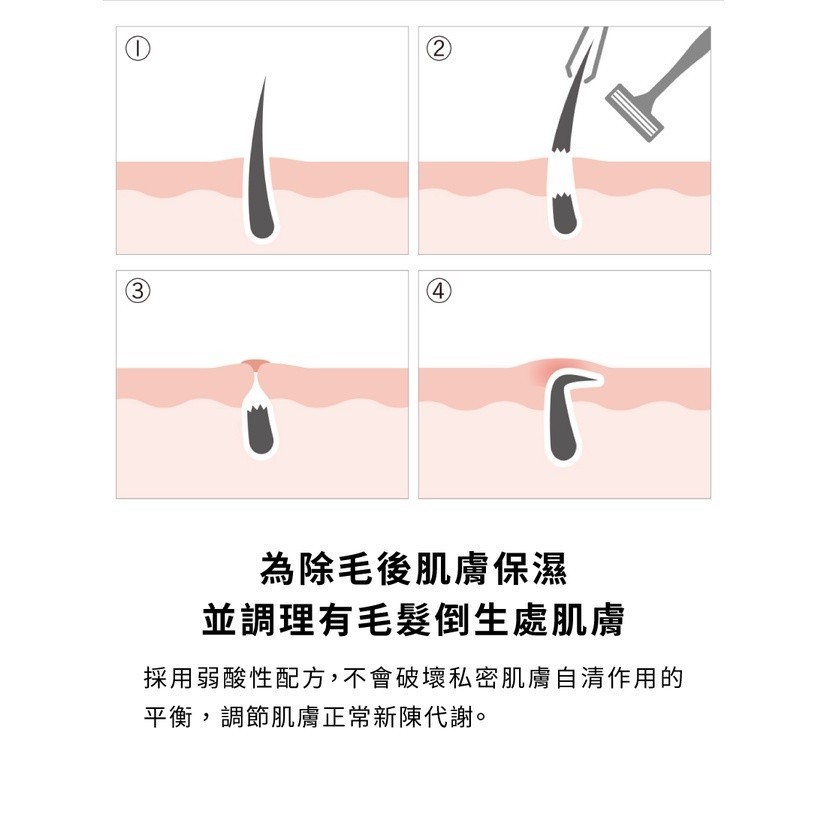 ①

②

③

④

為除毛後肌膚保濕
並調理有毛髮倒生處肌膚

採用弱酸性配方，不會破壞私密肌膚自清作用的平衡，調節肌膚正常新陳代謝。