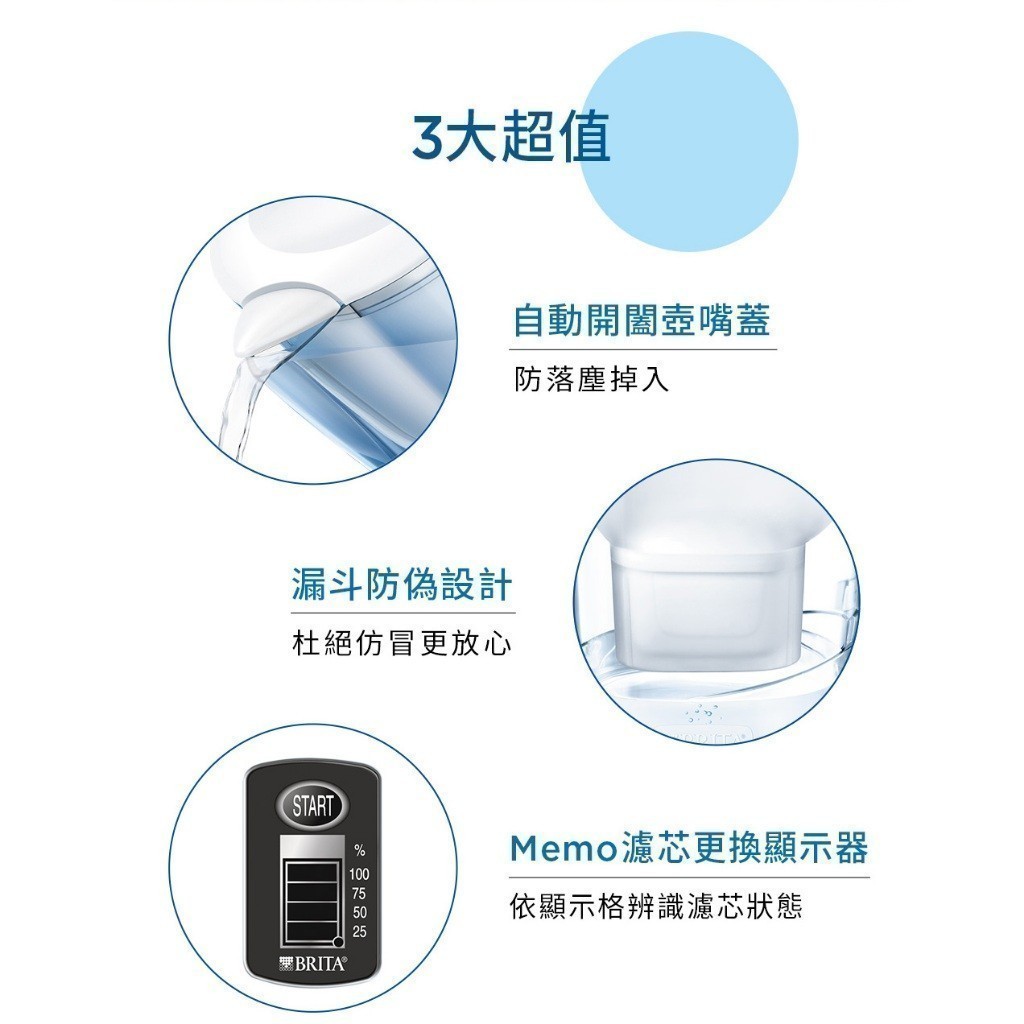 3大超值

自動開闔壺嘴蓋

防落塵掉入

漏斗防偽設計

杜絕仿冒更放心

START

%

100

75

50

25

BRITA®

Memo濾芯更換顯示器

依顯示格辨識濾芯狀態