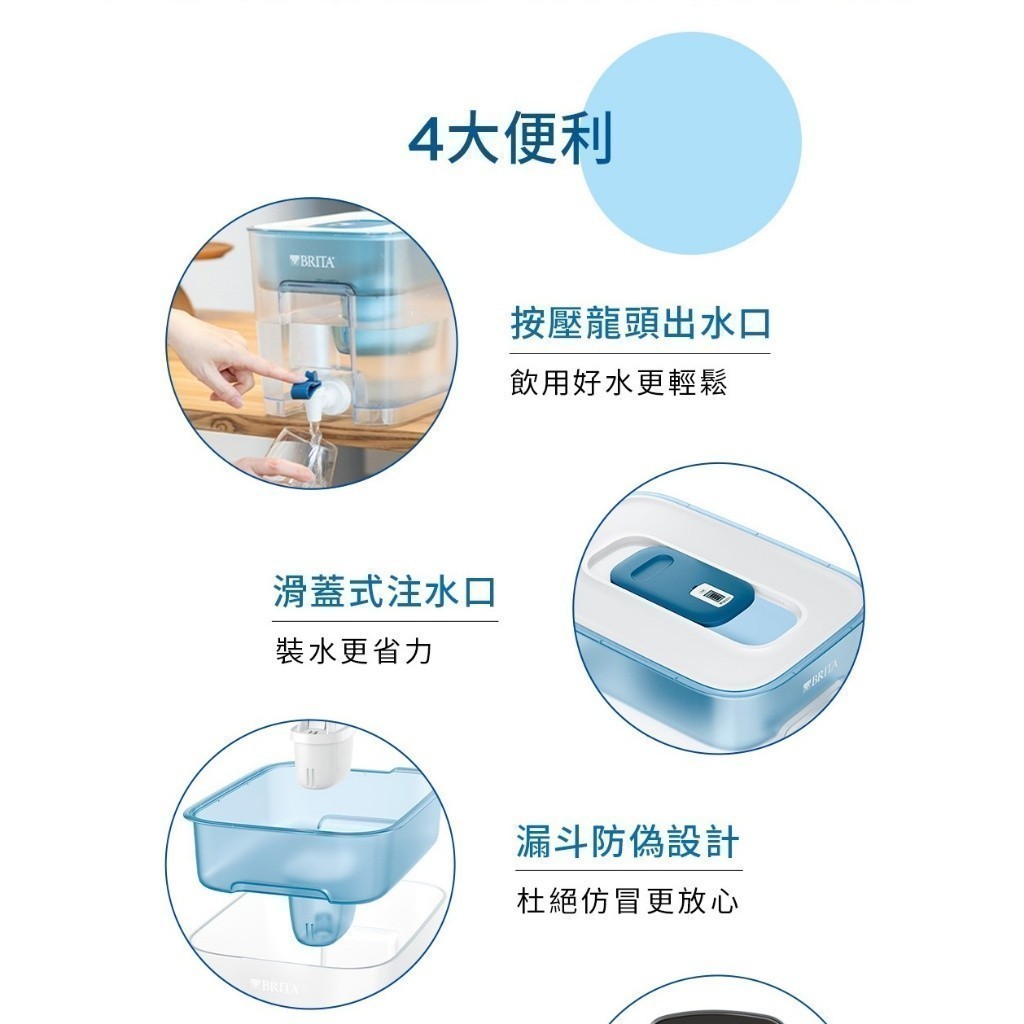 4大便利

BRITA

按壓龍頭出水口

飲用好水更輕鬆

滑蓋式注水口

裝水更省力

BRITA

漏斗防偽設計

杜絕仿冒更放心

BRITA