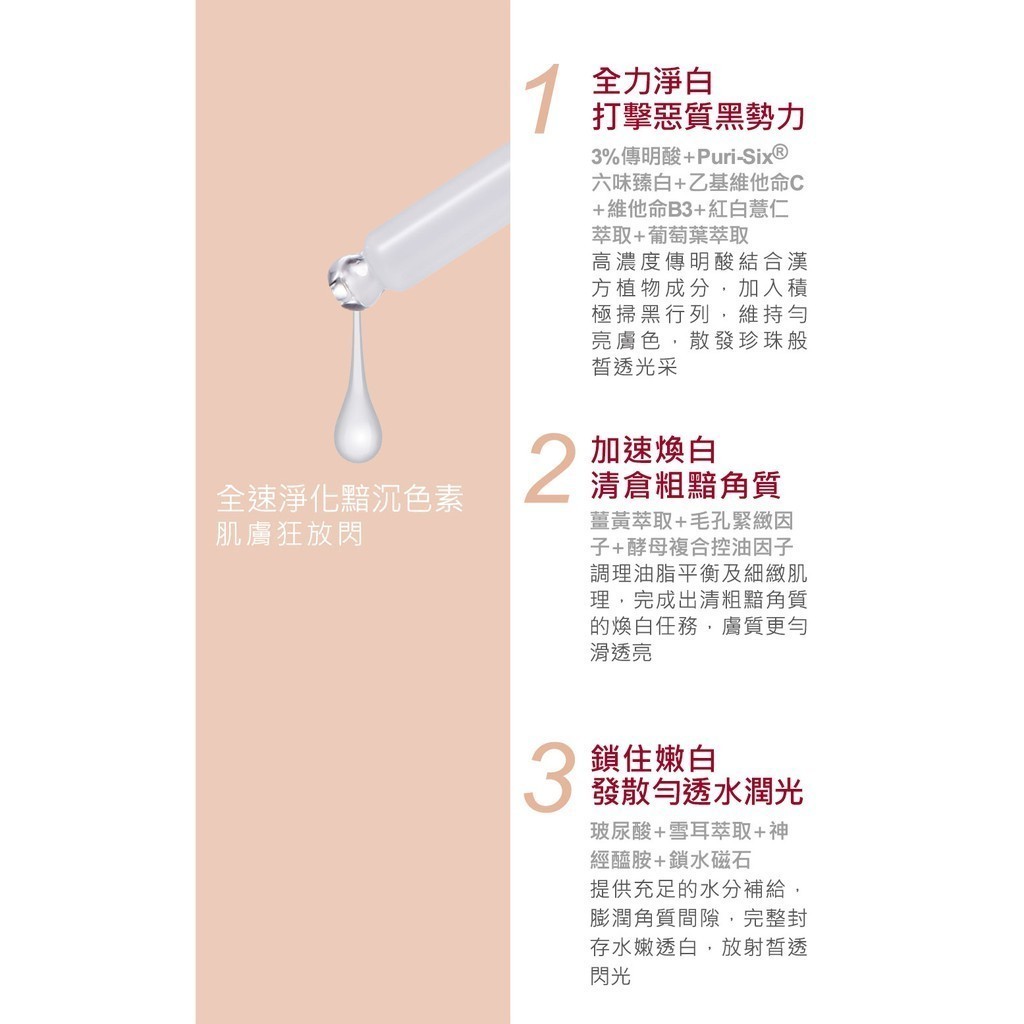 全速淨化黯沉色素
肌膚狂放閃

1 全力淨白
打擊惡質黑勢力

3%傳明酸+Puri-Six®六味臻白+乙基維他命C+維他命B3+紅白薏仁萃取+葡萄葉萃取
高濃度傳明酸結合漢方植物成分，加入積極掃黑行列，維持勻亮膚色，散發珍珠般皙透光采

2 加速煥白
清倉粗黯角質

薑黃萃取+毛孔緊緻因子+酵母複合控油因子
調理油脂平衡及細緻肌理，完成出清粗黯角質的煥白任務，膚質更勻滑透亮

3 鎖住嫩白
發散勻透水潤光

玻尿酸+雪耳萃取+神經醯胺+鎖水磁石
提供充足的水分補給，膨潤角質間隙，完整封存水嫩透白，放射皙透閃光