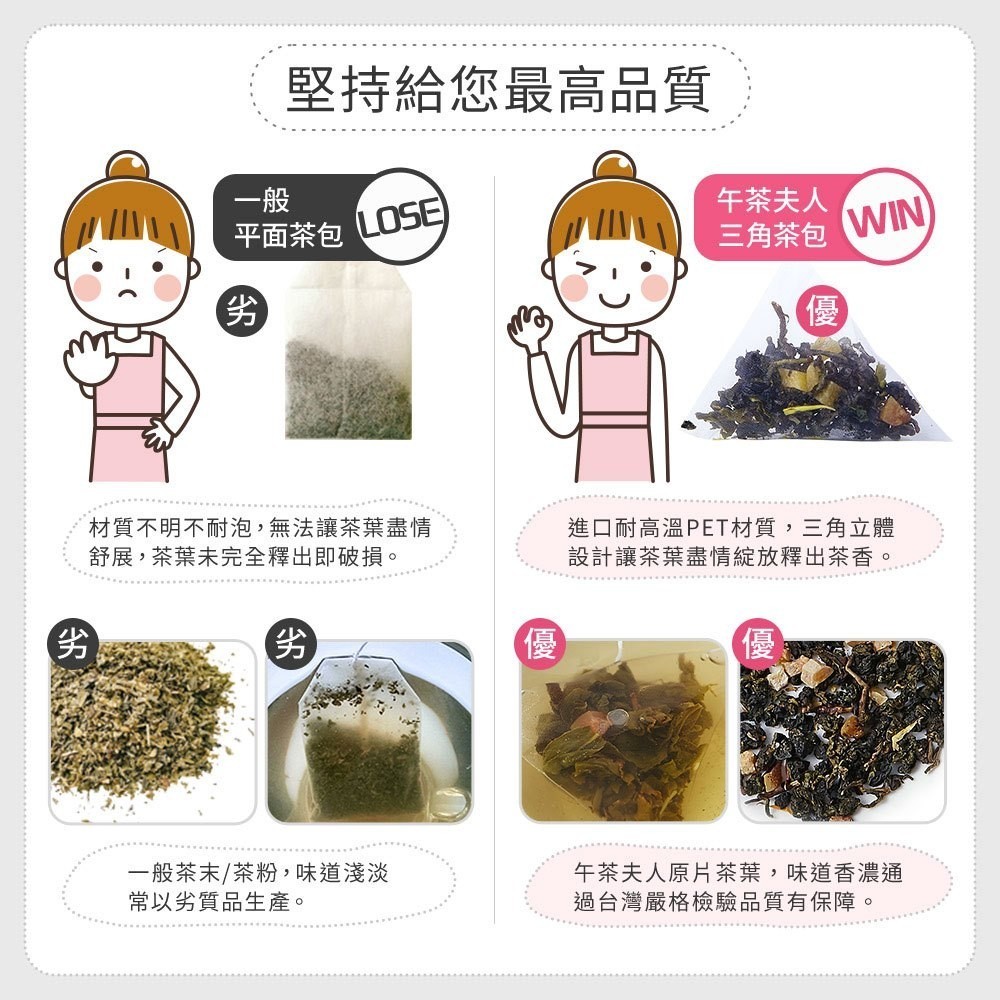 堅持給您最高品質

一般
平面茶包
LOSE

劣

材質不明不耐泡，無法讓茶葉盡情舒展，茶葉未完全釋出即破損。

劣

劣

一般茶末/茶粉，味道淺淡
常以劣質品生產。

午茶夫人
三角茶包
WIN

優

進口耐高溫PET材質，三角立體設計讓茶葉盡情綻放釋出茶香。

優

優

午茶夫人原片茶葉，味道香濃通過台灣嚴格檢驗品質有保障。