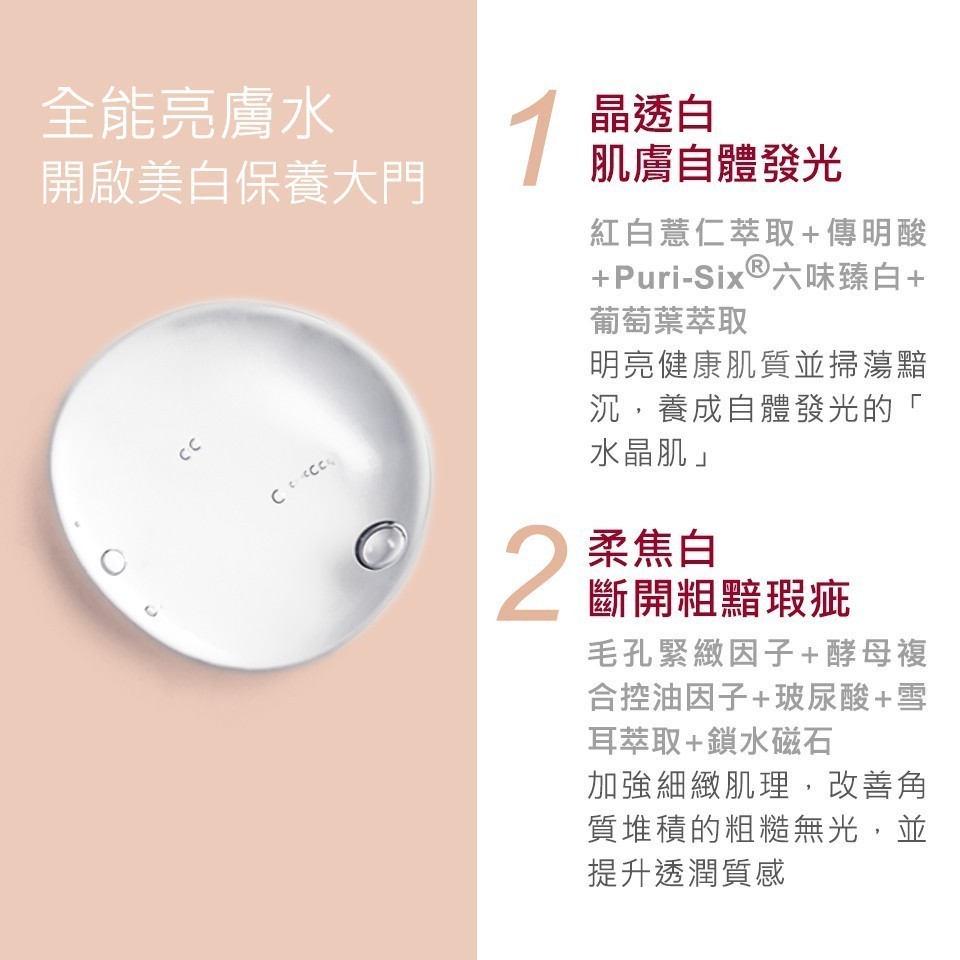 全能亮膚水
開啟美白保養大門

1 晶透白
肌膚自體發光

紅白薏仁萃取+傳明酸+Puri-Six®六味臻白+葡萄葉萃取
明亮健康肌質並掃蕩黯沉，養成自體發光的「水晶肌」

2 柔焦白
斷開粗黯瑕疵

毛孔緊緻因子+酵母複合控油因子+玻尿酸+雪耳萃取+鎖水磁石
加強細緻肌理，改善角質堆積的粗糙無光，並提升透潤質感