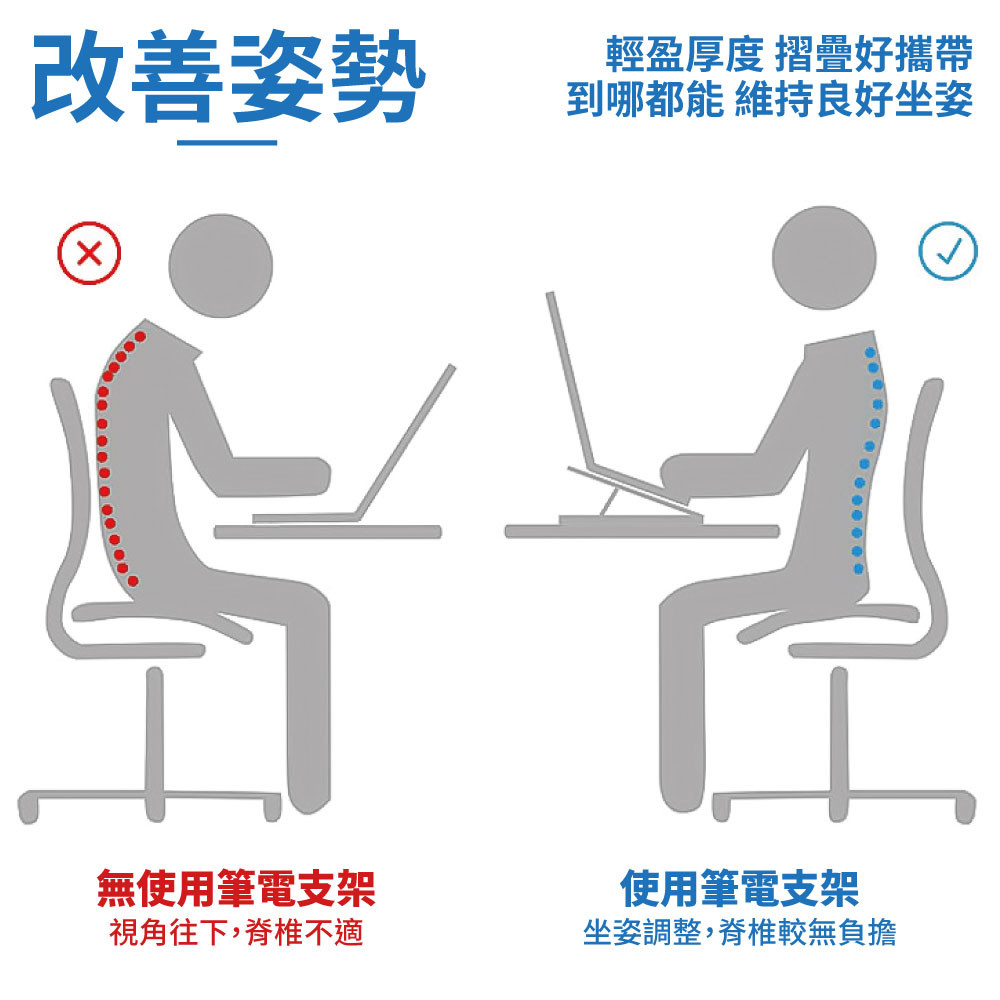 改善姿勢

輕盈厚度 摺疊好攜帶
到哪都能 維持良好坐姿

無使用筆電支架
視角往下，脊椎不適

使用筆電支架
坐姿調整，脊椎較無負擔