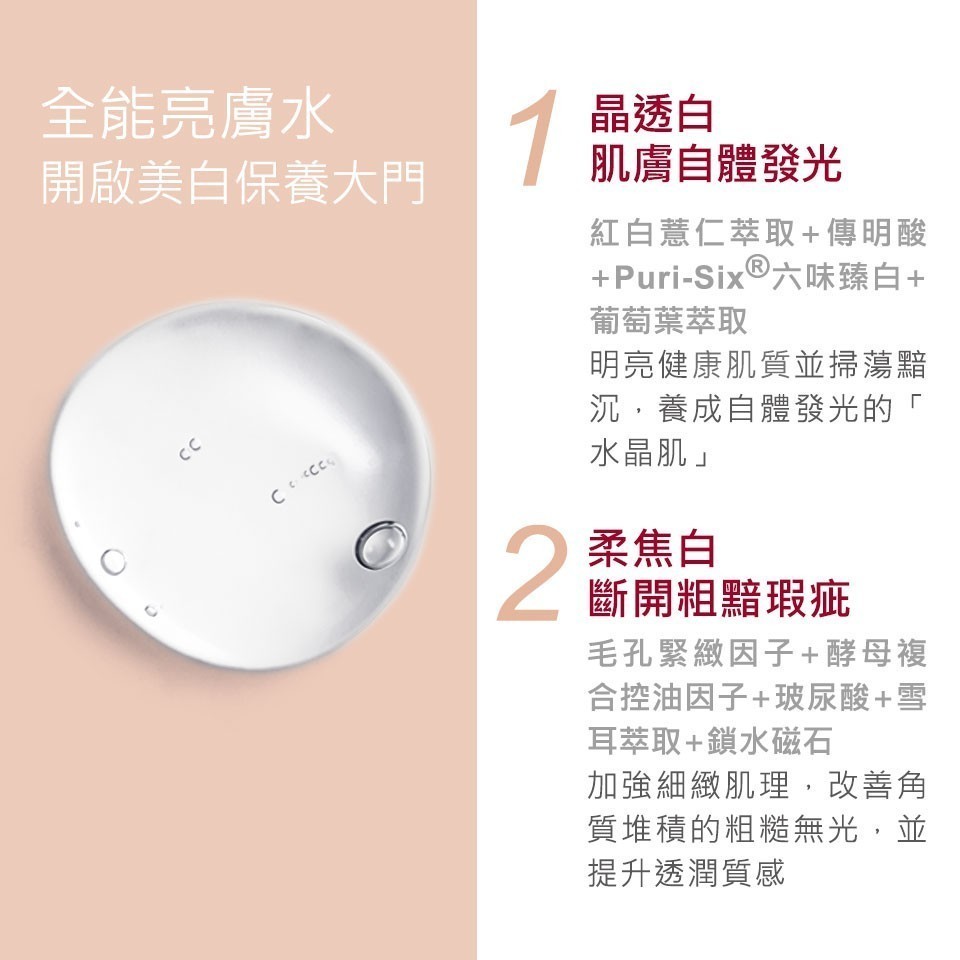 全能亮膚水
開啟美白保養大門

1 晶透白
肌膚自體發光

紅白薏仁萃取+傳明酸+Puri-Six®六味臻白+葡萄葉萃取
明亮健康肌質並掃蕩黯沉，養成自體發光的「水晶肌」

2 柔焦白
斷開粗黯瑕疵

毛孔緊緻因子+酵母複合控油因子+玻尿酸+雪耳萃取+鎖水磁石
加強細緻肌理，改善角質堆積的粗糙無光，並提升透潤質感