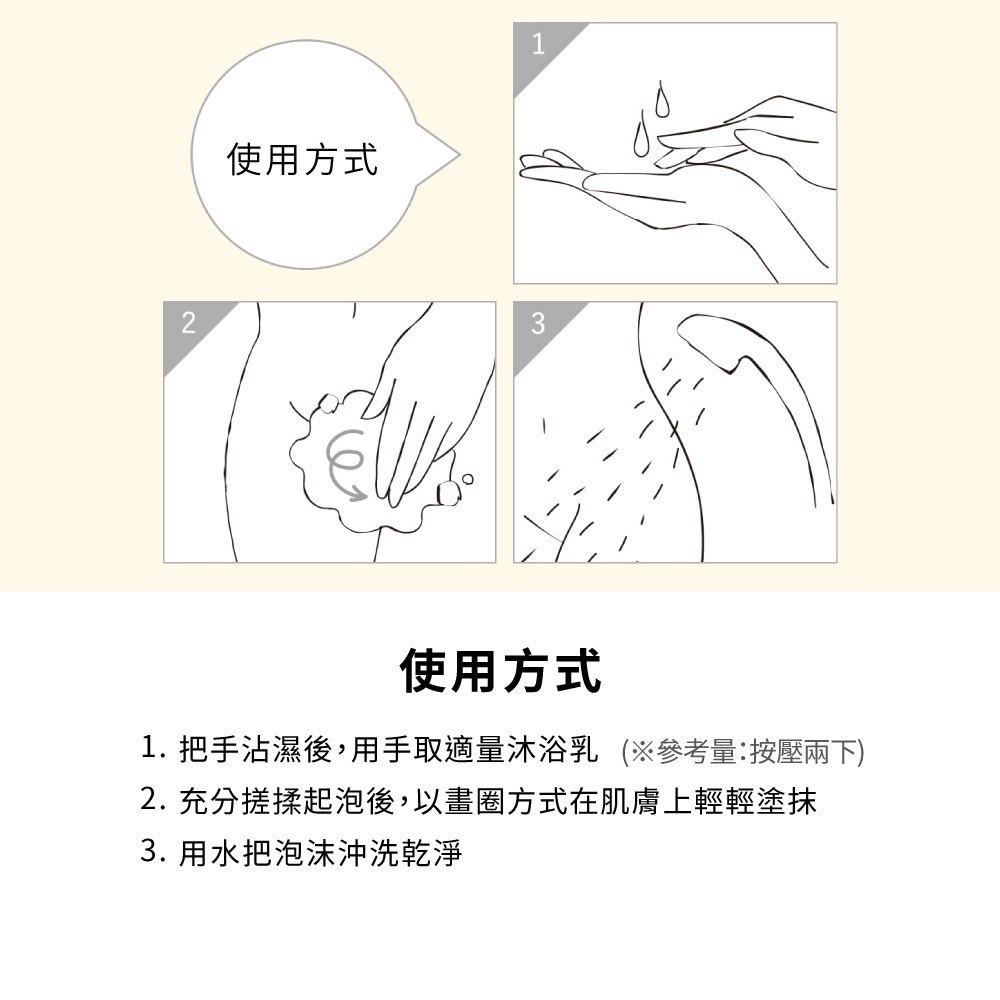 使用方式

1

2

3

使用方式

1. 把手沾濕後，用手取適量沐浴乳 (※參考量：按壓兩下)

2. 充分搓揉起泡後，以畫圈方式在肌膚上輕輕塗抹

3. 用水把泡沫沖洗乾淨