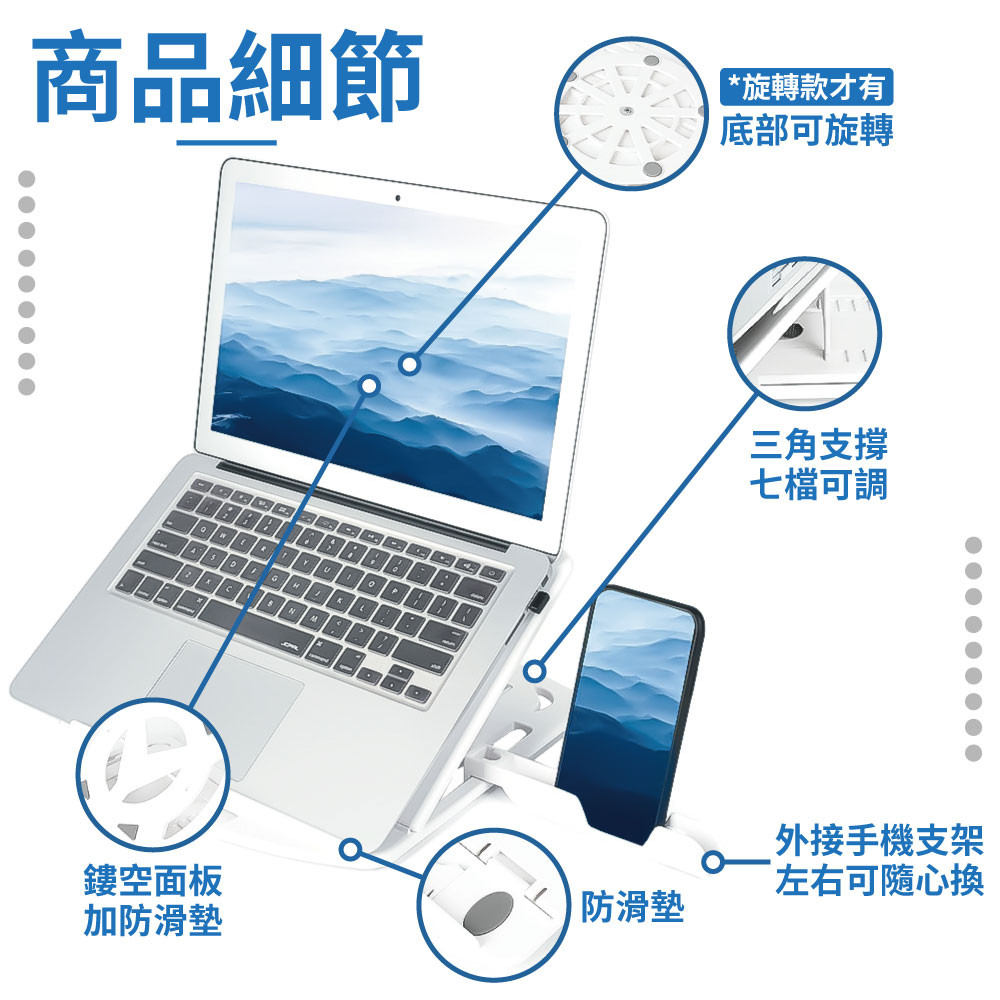 商品細節

*旋轉款才有
底部可旋轉

三角支撐
七檔可調

外接手機支架
左右可隨心換

鏤空面板
加防滑墊

防滑墊