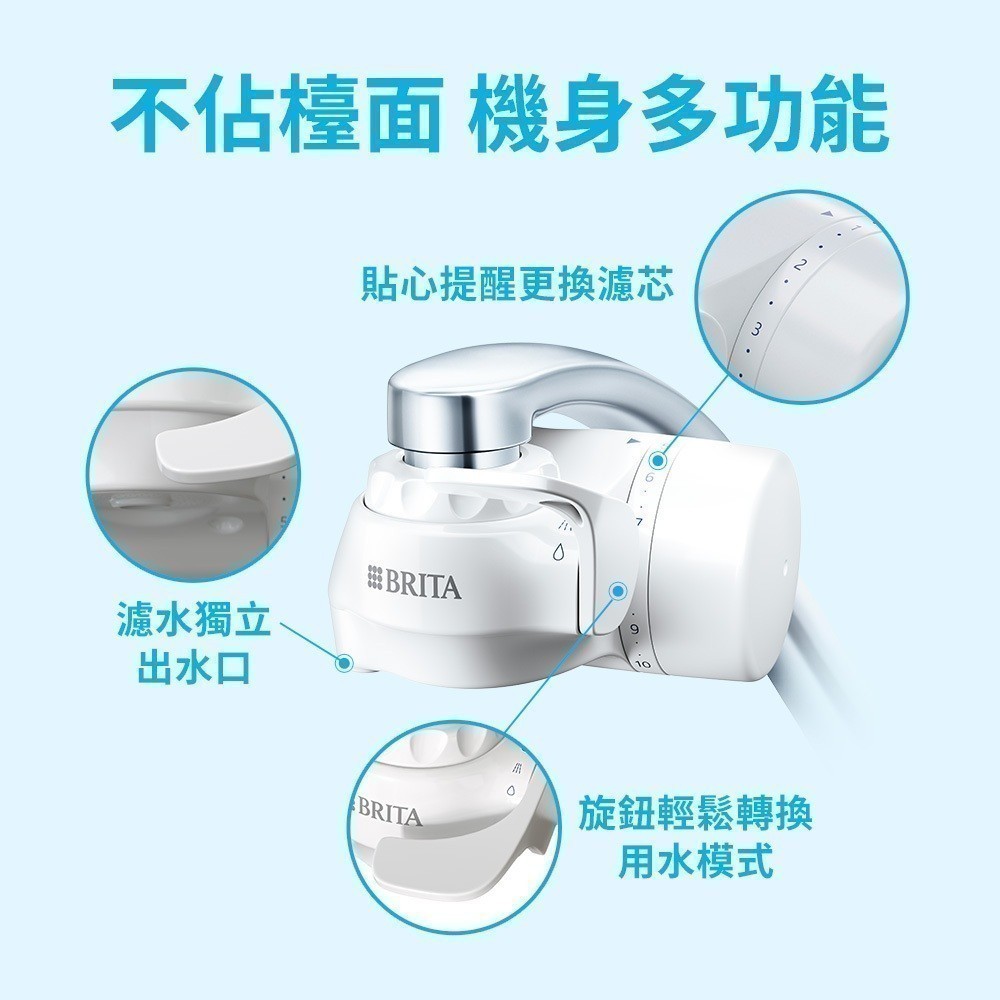 不佔檯面 機身多功能

貼心提醒更換濾芯

1
2
3

6
7
9
10

BRITA

濾水獨立出水口

BRITA

旋鈕輕鬆轉換用水模式