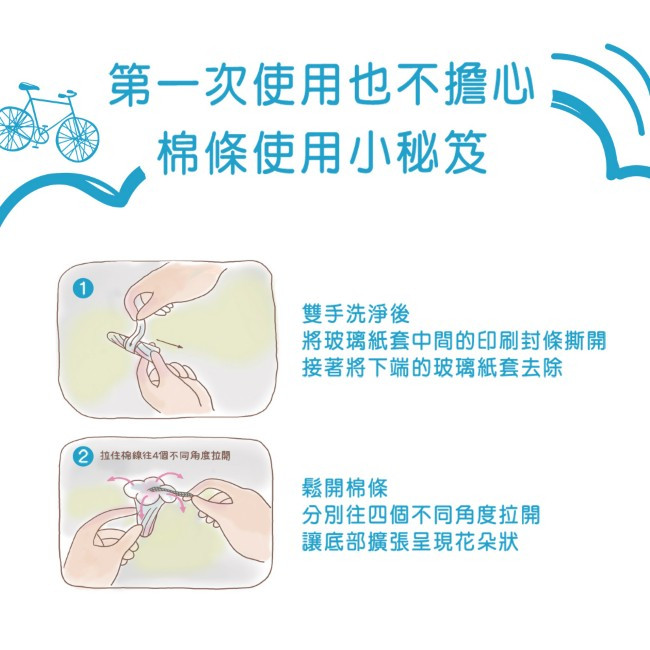 第一次使用也不擔心
棉條使用小秘笈

1

雙手洗淨後
將玻璃紙套中間的印刷封條撕開
接著將下端的玻璃紙套去除

2 拉住棉線往4個不同角度拉開

鬆開棉條
分別往四個不同角度拉開
讓底部擴張呈現花朵狀