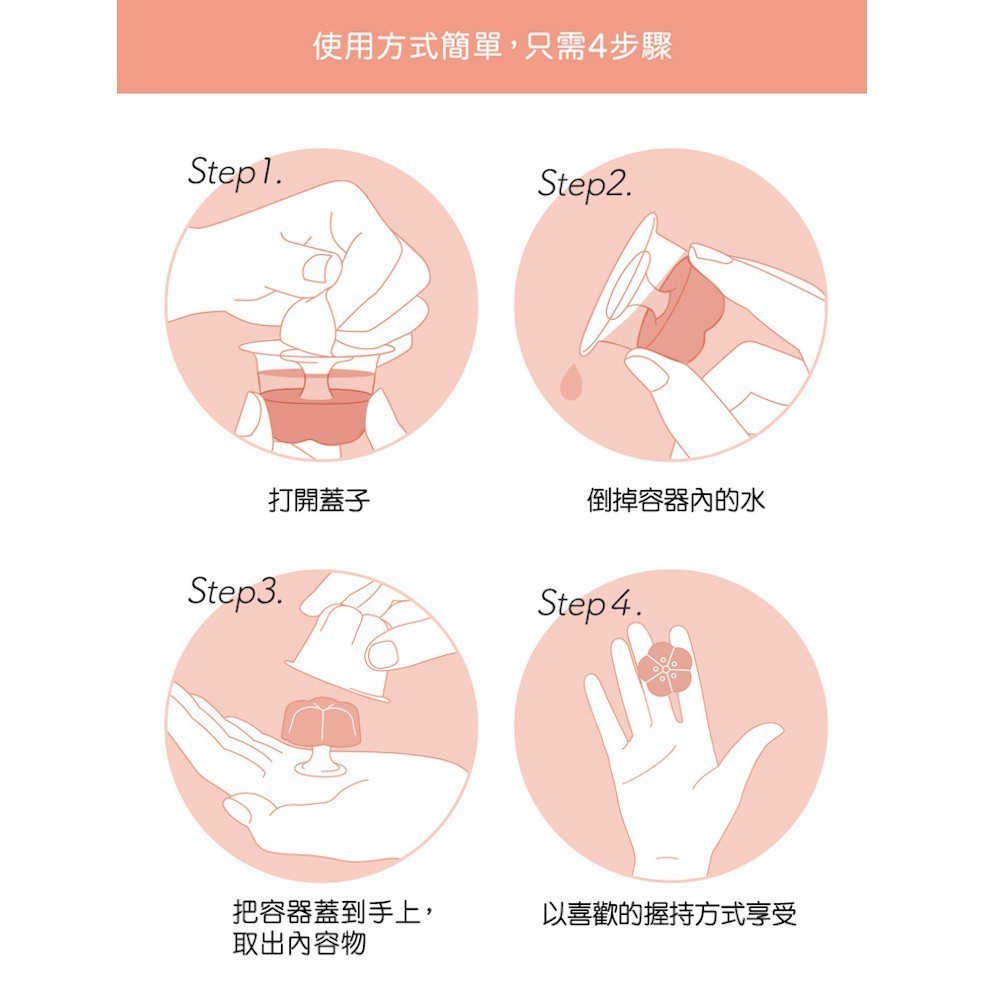 使用方式簡單，只需4步驟

Step1.

打開蓋子

Step2.

倒掉容器內的水

Step3.

把容器蓋到手上，取出內容物

Step4.

以喜歡的握持方式享受