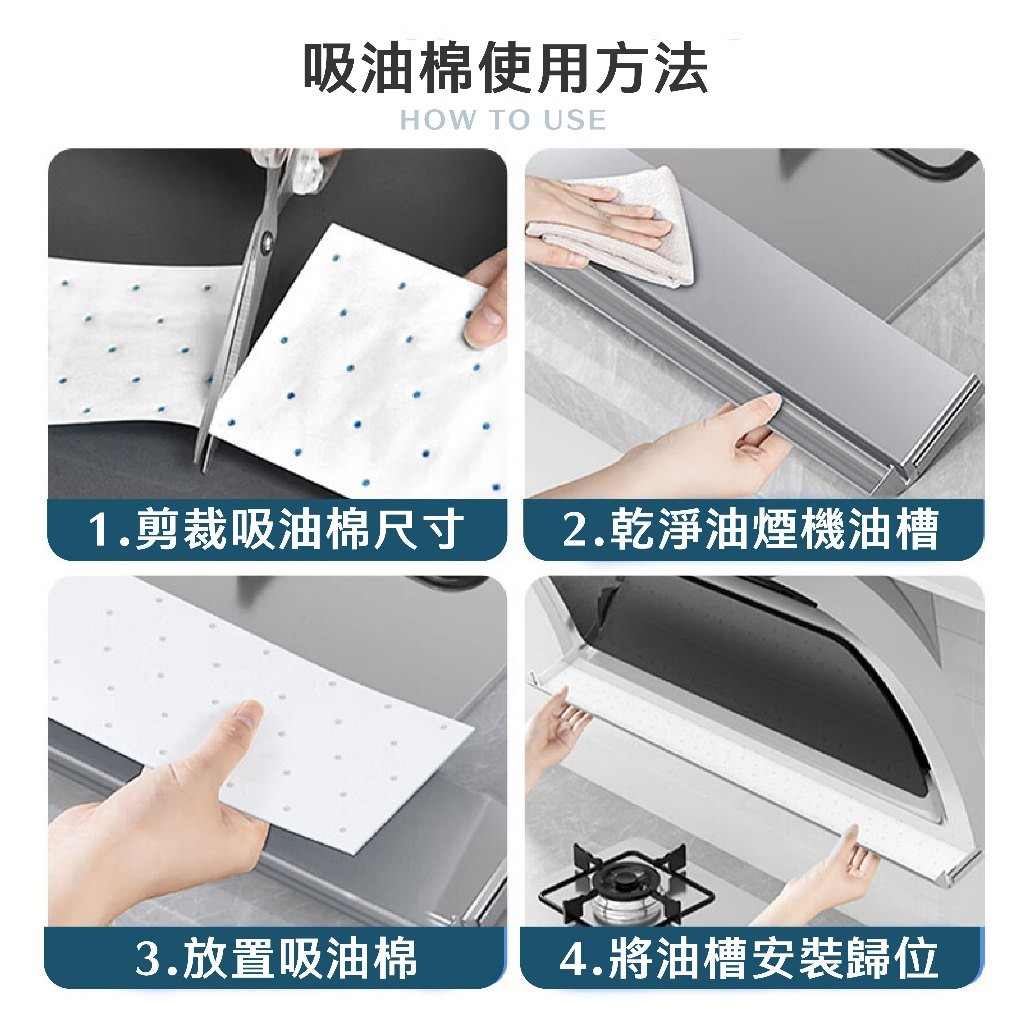 吸油棉使用方法

HOW TO USE

1.剪裁吸油棉尺寸

2.乾淨油煙機油槽

3.放置吸油棉

4.將油槽安裝歸位