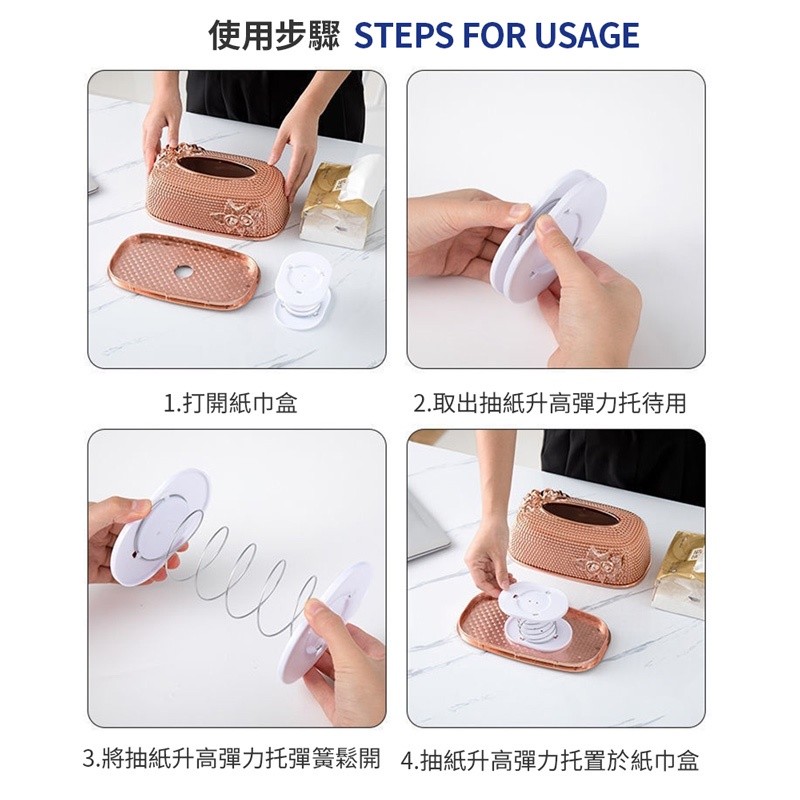 使用步驟 STEPS FOR USAGE

1.打開紙巾盒

2.取出抽紙升高彈力托待用

3.將抽紙升高彈力托彈簧鬆開

4.抽紙升高彈力托置於紙巾盒