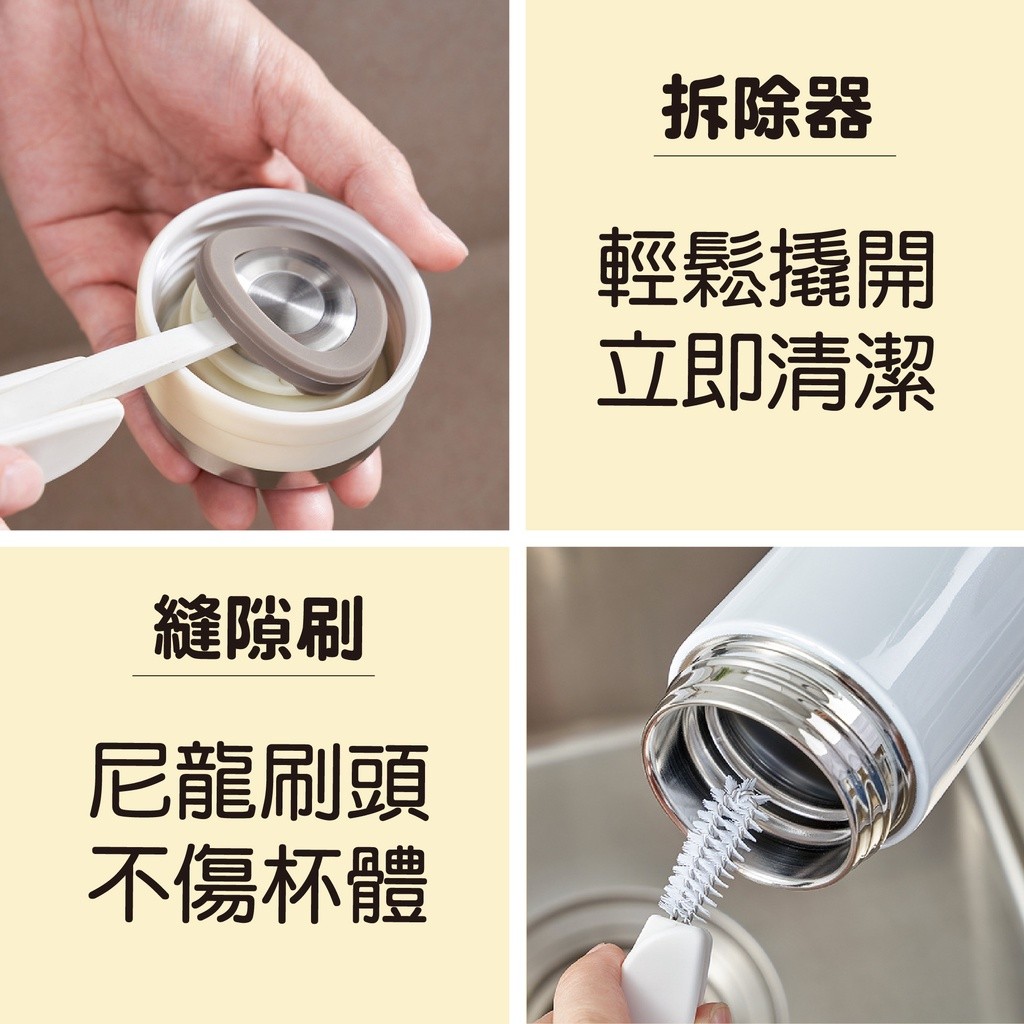 拆除器

輕鬆撬開
立即清潔

縫隙刷

尼龍刷頭
不傷杯體