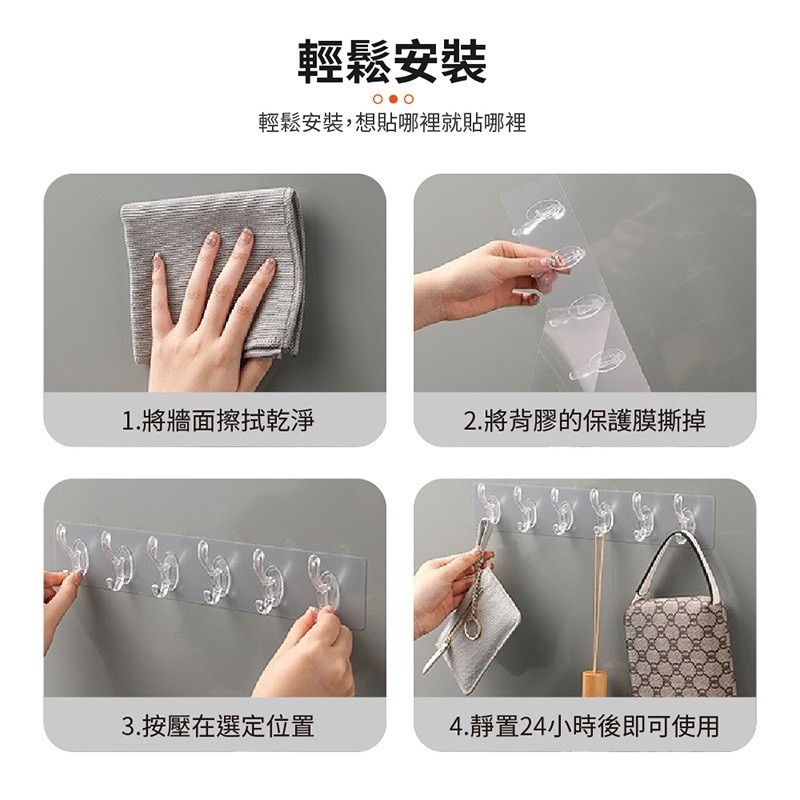 輕鬆安裝

輕鬆安裝，想貼哪裡就貼哪裡

1.將牆面擦拭乾淨

2.將背膠的保護膜撕掉

3.按壓在選定位置

4.靜置24小時後即可使用