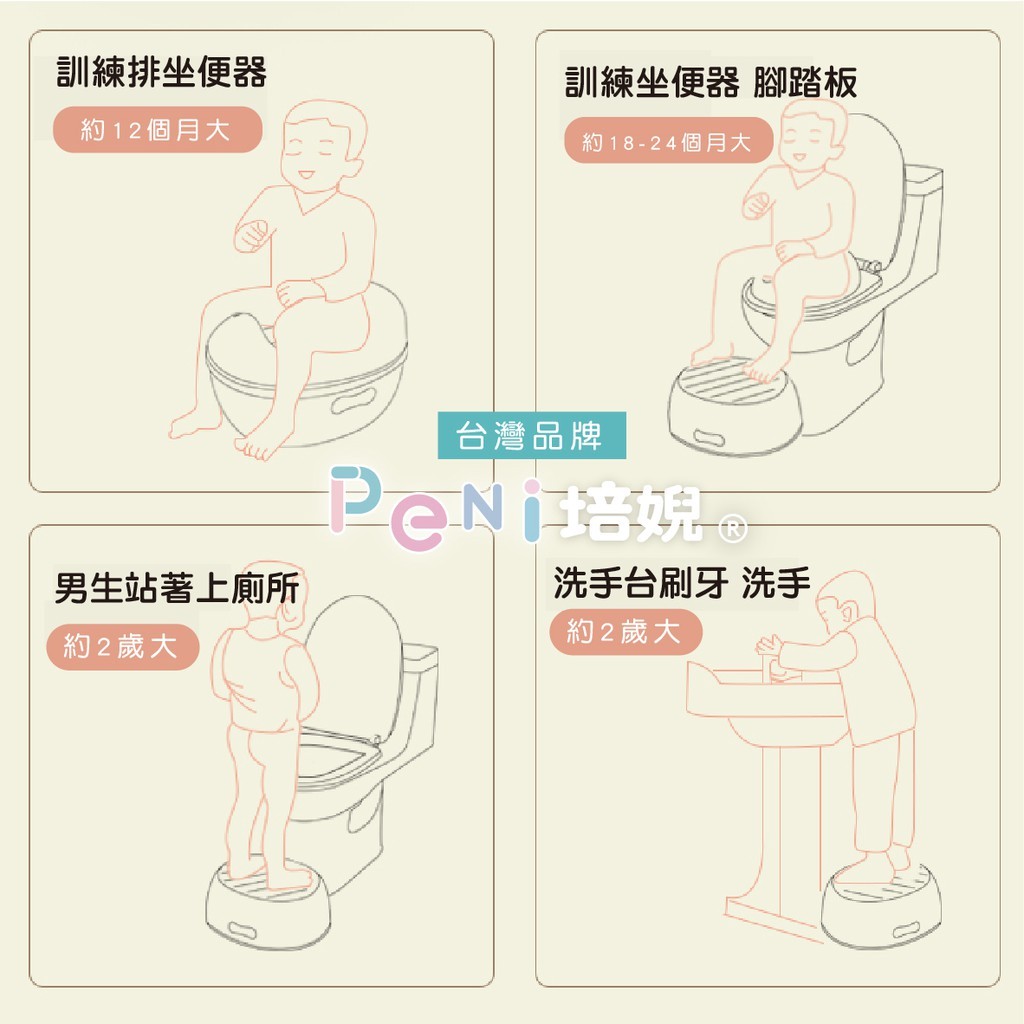 訓練排坐便器
約12個月大

訓練坐便器 腳踏板
約18-24個月大

台灣品牌
PeNi 培婗®

男生站著上廁所
約2歲大

洗手台刷牙 洗手
約2歲大