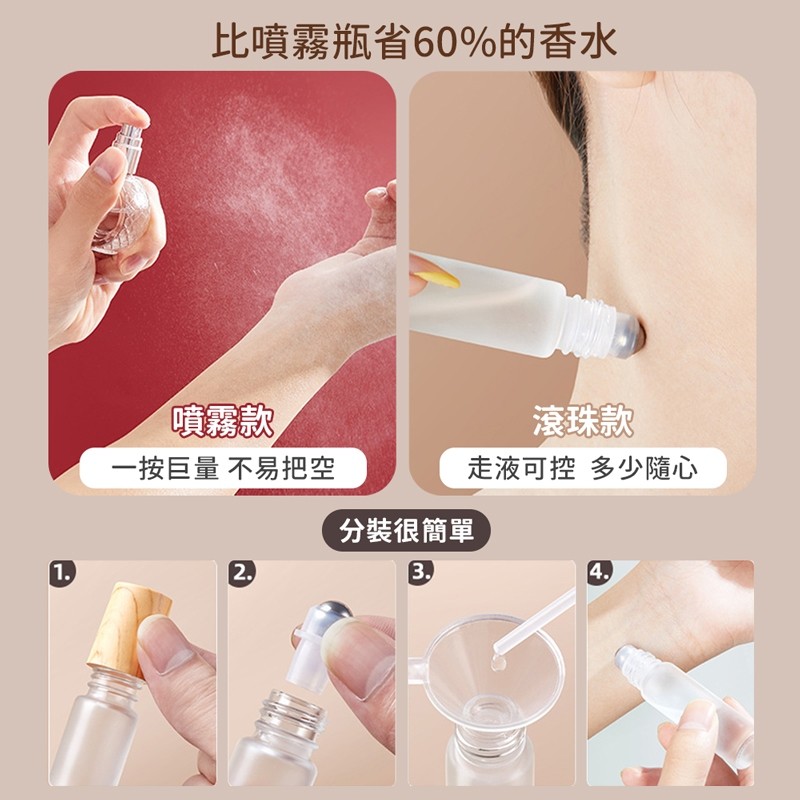 比噴霧瓶省60%的香水

噴霧款
一按巨量 不易把空

滾珠款
走液可控 多少隨心

分裝很簡單

1.

2.

3.

4.