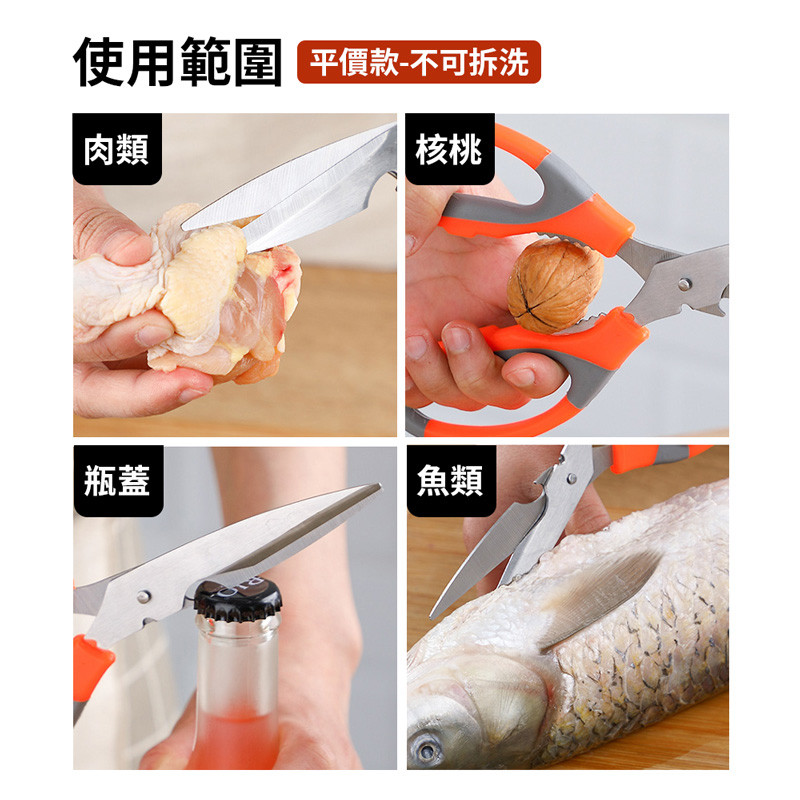 使用範圍 平價款-不可拆洗

肉類

核桃

瓶蓋

魚類