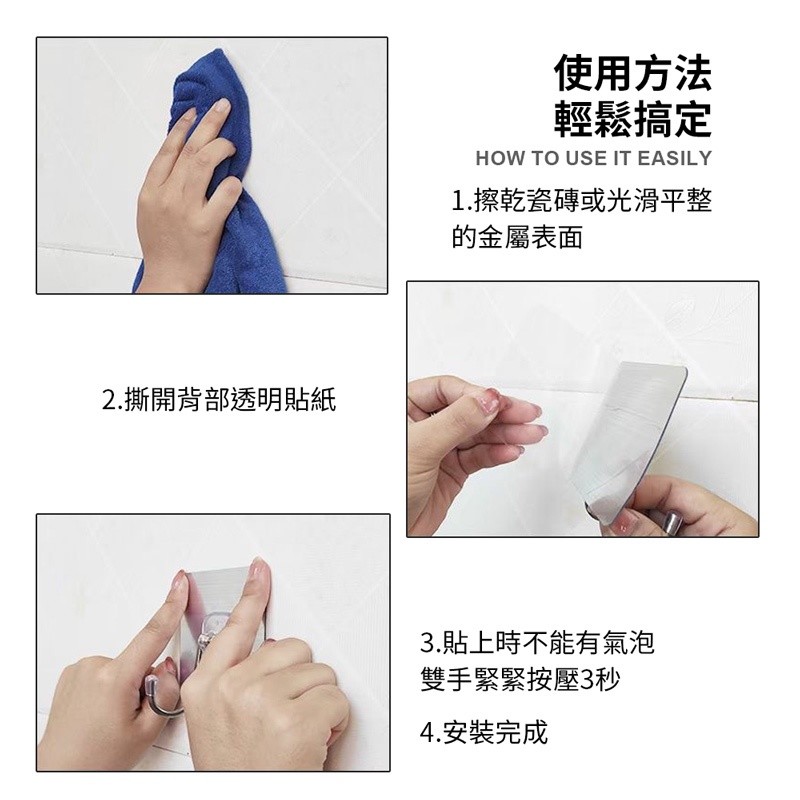 使用方法
輕鬆搞定

HOW TO USE IT EASILY

1.擦乾瓷磚或光滑平整的金屬表面

2.撕開背部透明貼紙

3.貼上時不能有氣泡
雙手緊緊按壓3秒

4.安裝完成