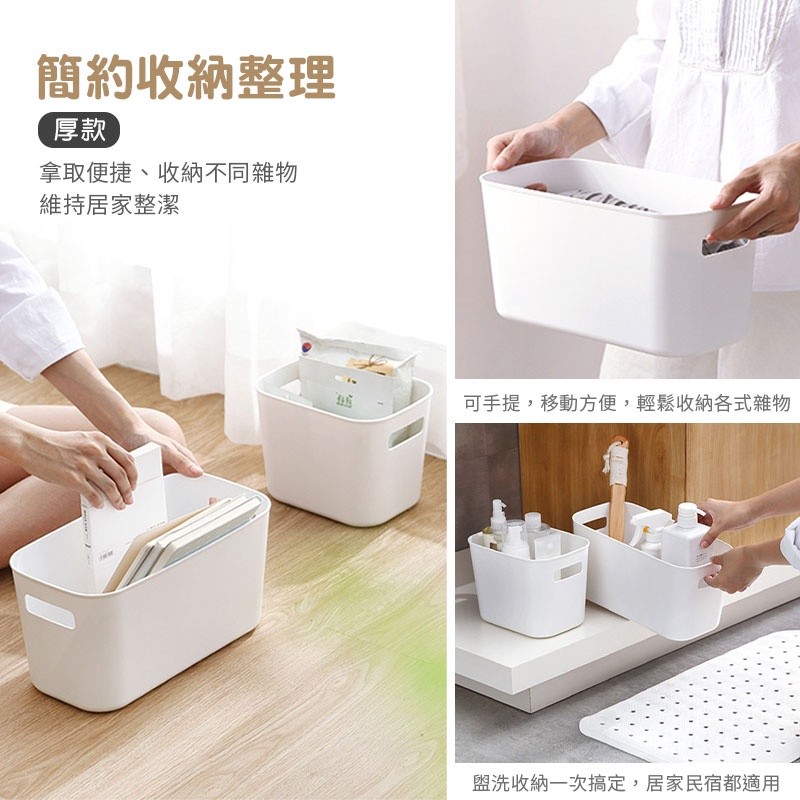 簡約收納整理

厚款

拿取便捷、收納不同雜物
維持居家整潔

可手提，移動方便，輕鬆收納各式雜物

盥洗收納一次搞定，居家民宿都適用