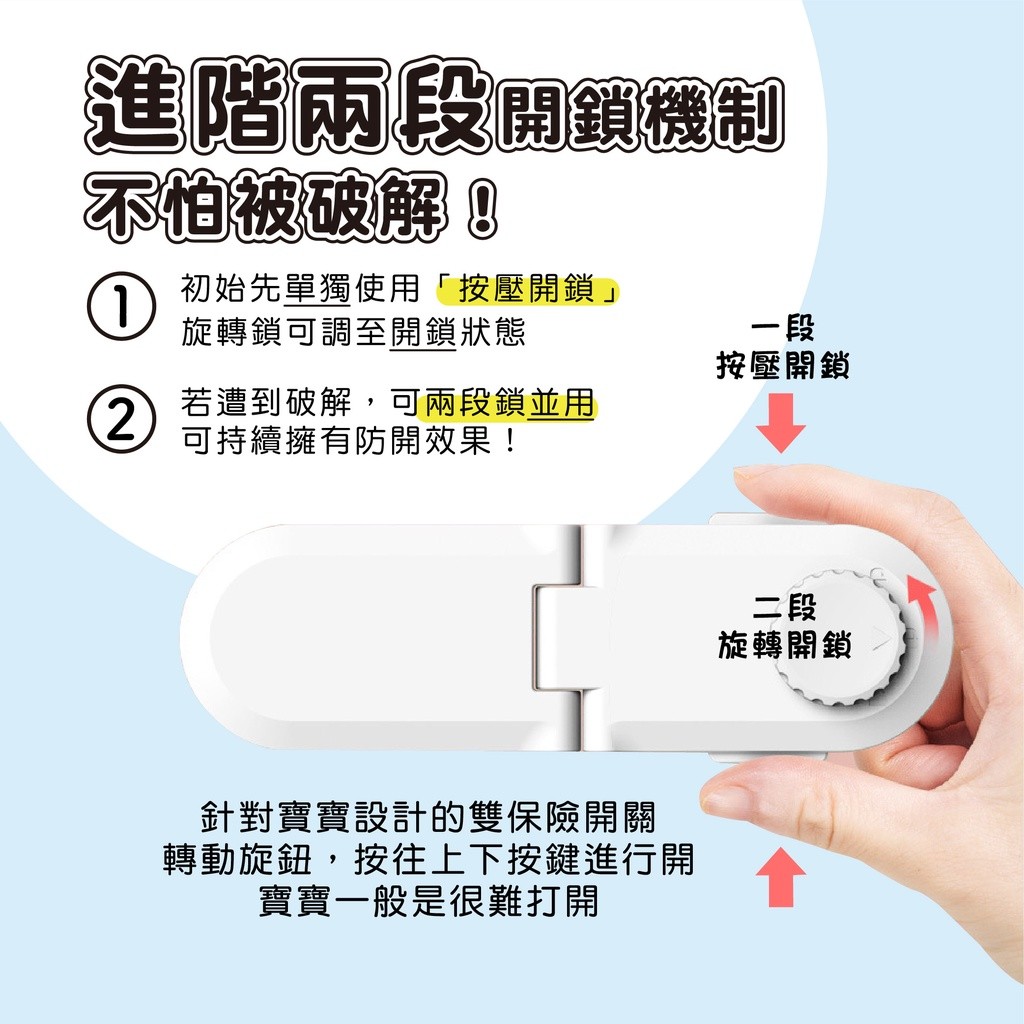 進階兩段開鎖機制
不怕被破解！

① 初始先單獨使用「按壓開鎖」
旋轉鎖可調至開鎖狀態

② 若遭到破解，可兩段鎖並用
可持續擁有防開效果！

一段
按壓開鎖

二段
旋轉開鎖

針對寶寶設計的雙保險開關
轉動旋鈕，按往上下按鍵進行開
寶寶一般是很難打開