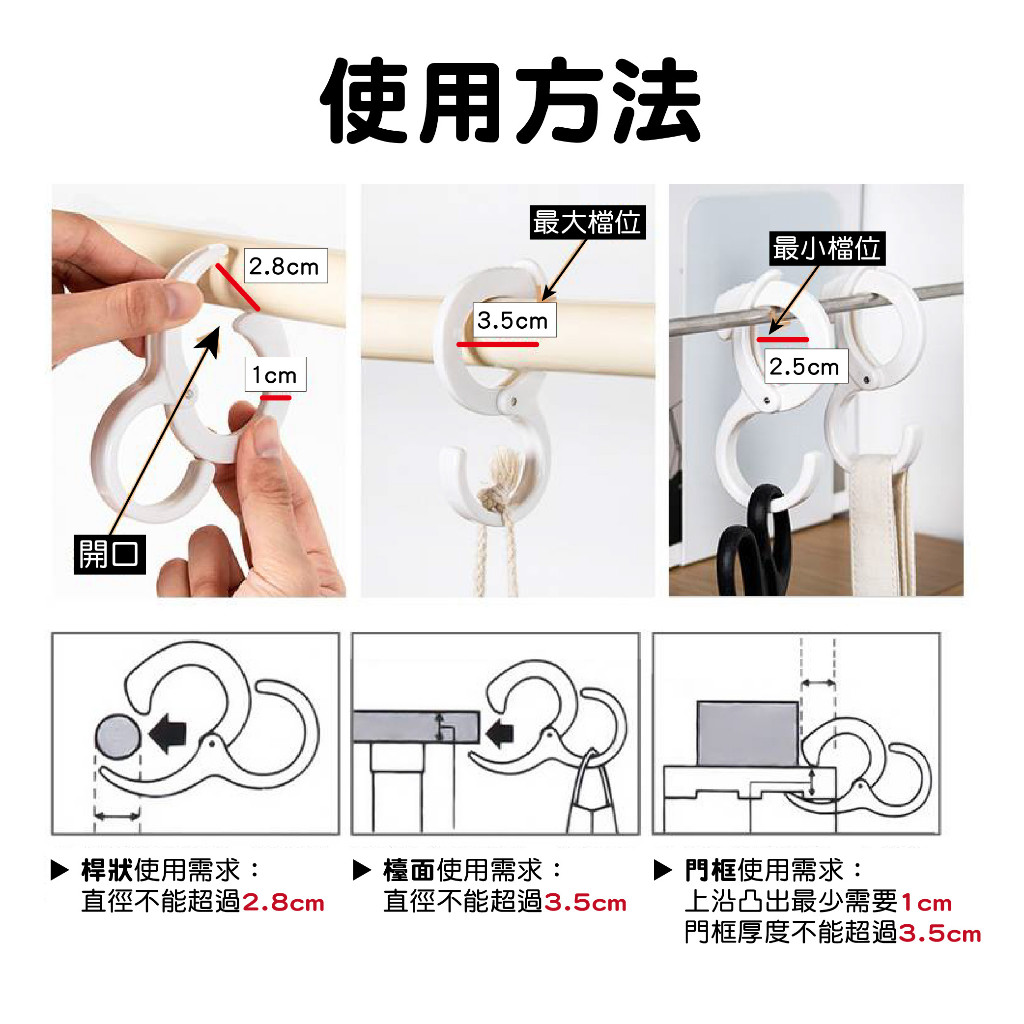 使用方法

2.8cm
1cm
開口

最大檔位
3.5cm

最小檔位
2.5cm

▶ 桿狀使用需求：
直徑不能超過2.8cm

▶ 檯面使用需求：
直徑不能超過3.5cm

▶ 門框使用需求：
上沿凸出最少需要1cm
門框厚度不能超過3.5cm