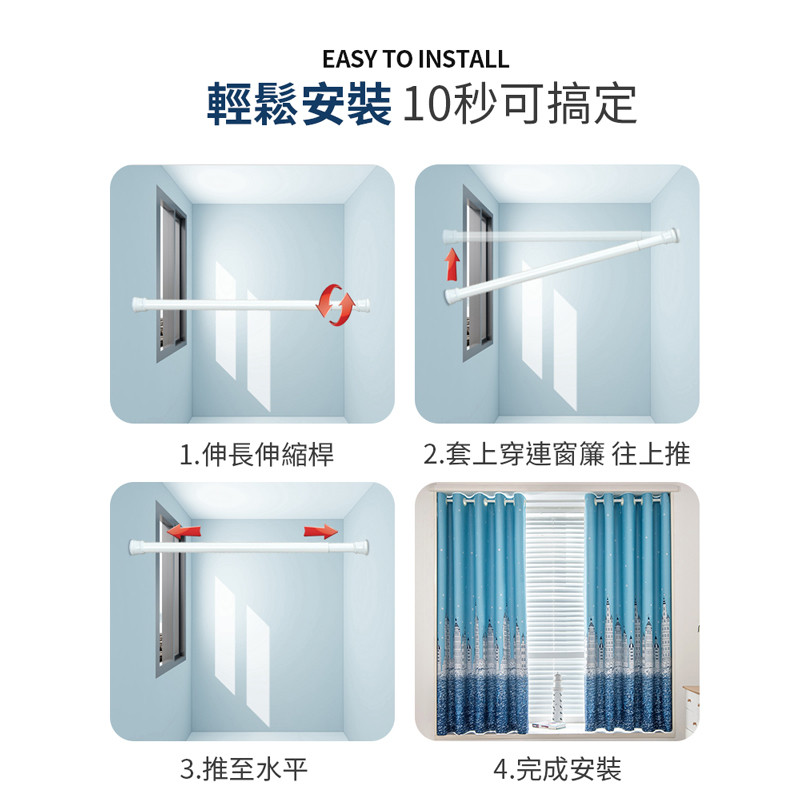 EASY TO INSTALL
輕鬆安裝 10秒可搞定

1.伸長伸縮桿

2.套上穿連窗簾 往上推

3.推至水平

4.完成安裝