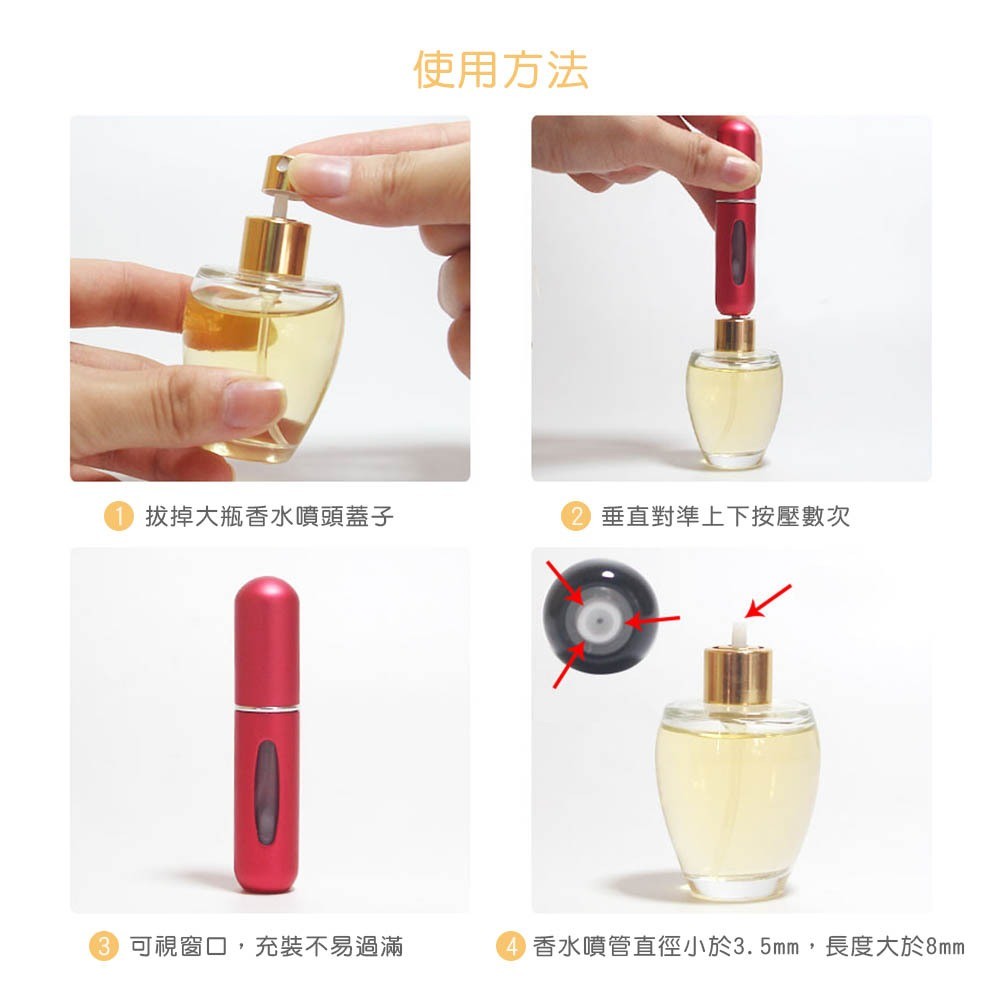 使用方法

1 拔掉大瓶香水噴頭蓋子

2 垂直對準上下按壓數次

3 可視窗口，充裝不易過滿

4 香水噴管直徑小於3.5mm，長度大於8mm