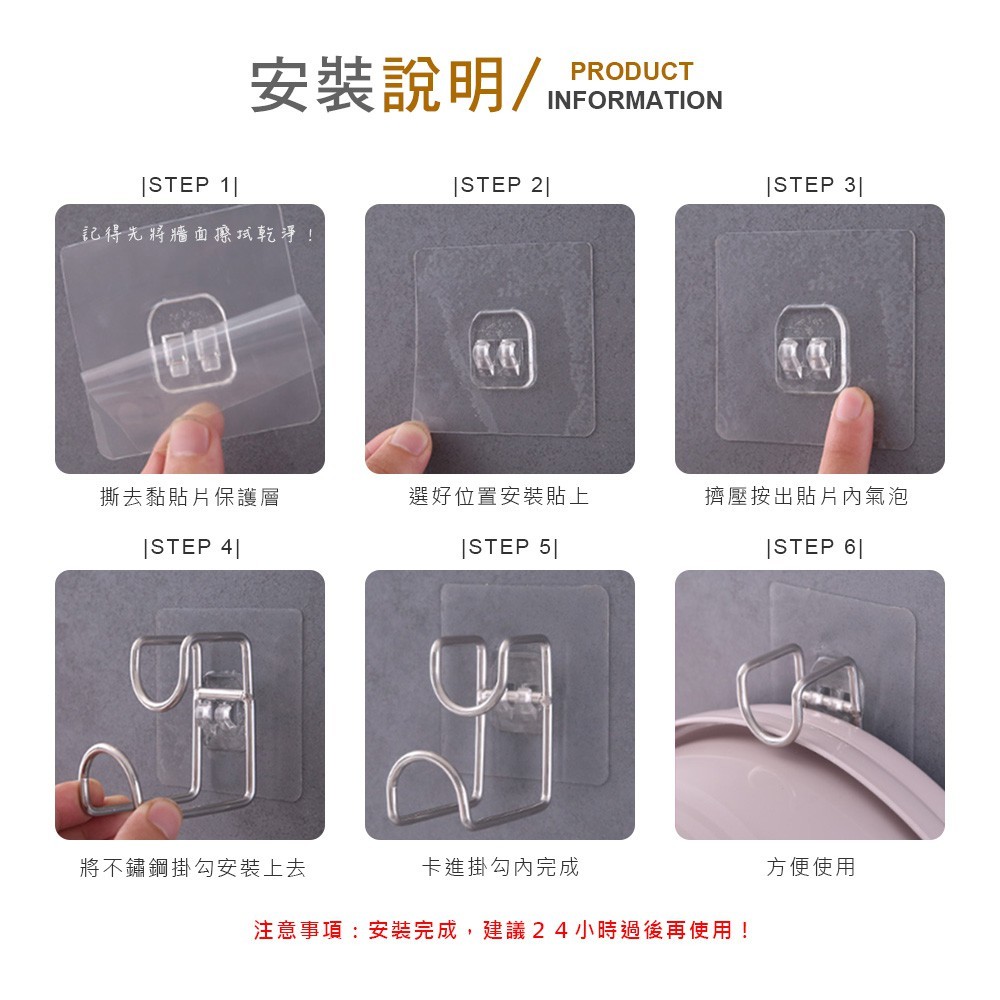 安裝說明/ PRODUCT INFORMATION

|STEP 1|

記得先將牆面擦拭乾淨！

撕去黏貼片保護層

|STEP 2|

選好位置安裝貼上

|STEP 3|

擠壓按出貼片內氣泡

|STEP 4|

將不鏽鋼掛勾安裝上去

|STEP 5|

卡進掛勾內完成

|STEP 6|

方便使用

注意事項：安裝完成，建議24小時過後再使用！