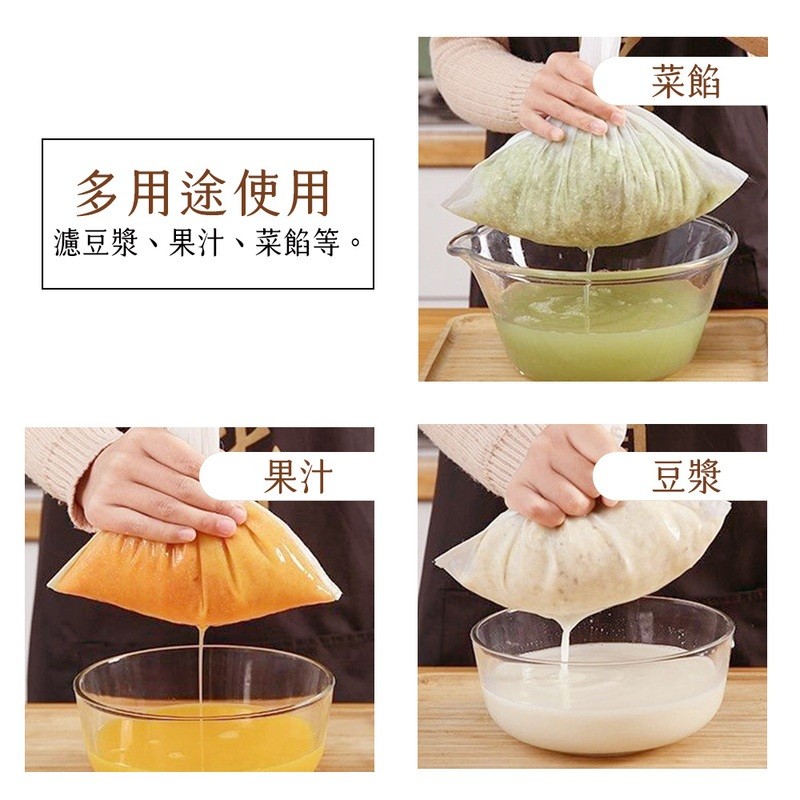 多用途使用
濾豆漿、果汁、菜餡等。

菜餡

果汁

豆漿