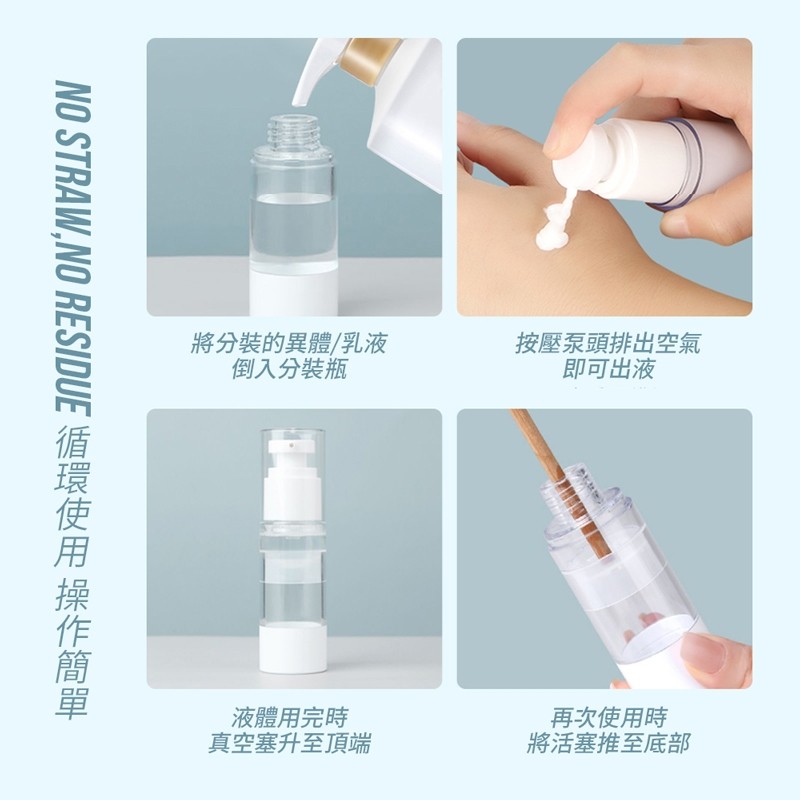 NO STRAW,NO RESIDUE 循環使用 操作簡單

將分裝的異體/乳液
倒入分裝瓶

按壓泵頭排出空氣
即可出液

液體用完時
真空塞升至頂端

再次使用時
將活塞推至底部