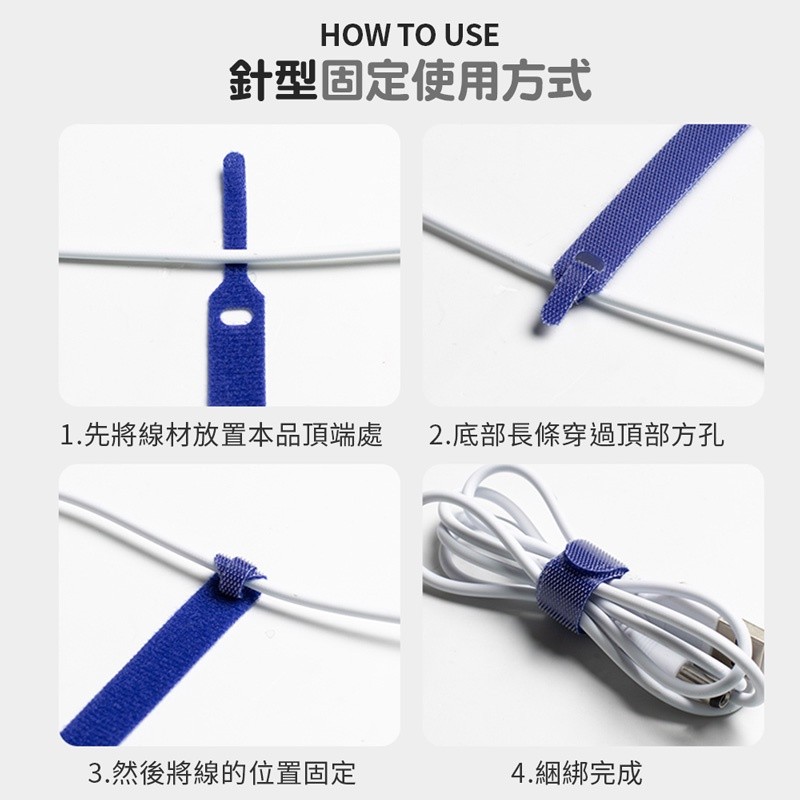 HOW TO USE
針型固定使用方式

1.先將線材放置本品頂端處

2.底部長條穿過頂部方孔

3.然後將線的位置固定

4.綑綁完成