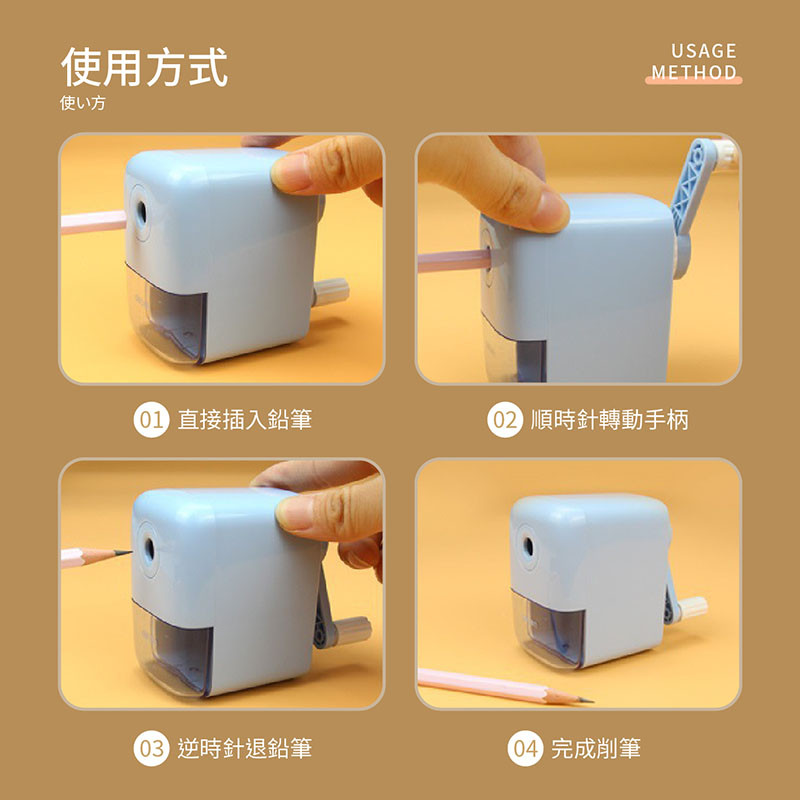 使用方式
使い方

USAGE
METHOD

01 直接插入鉛筆

02 順時針轉動手柄

03 逆時針退鉛筆

04 完成削筆