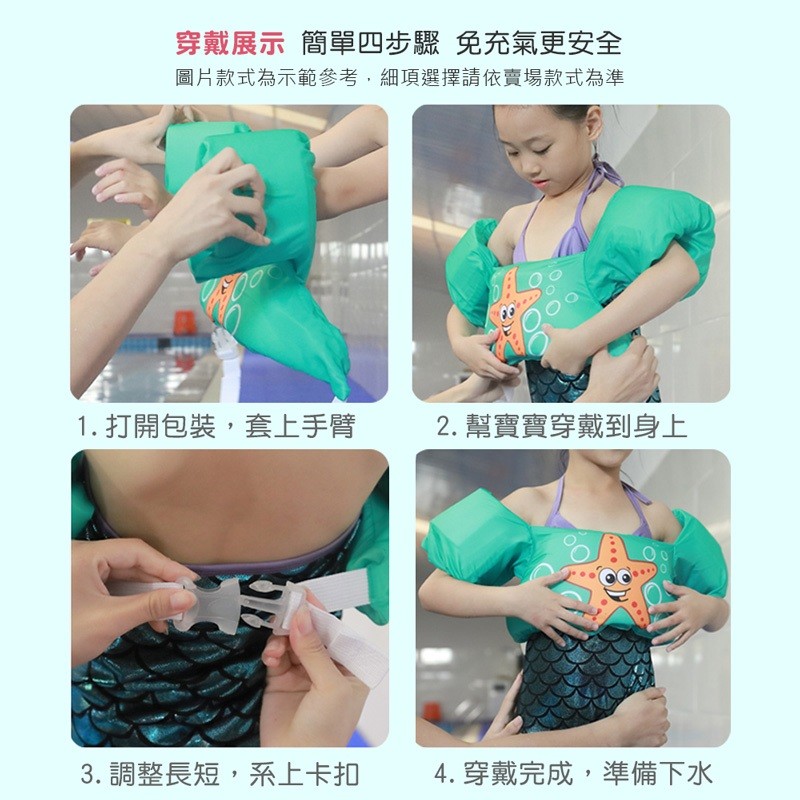 穿戴展示 簡單四步驟 免充氣更安全

圖片款式為示範參考，細項選擇請依賣場款式為準

1. 打開包裝，套上手臂

2. 幫寶寶穿戴到身上

3. 調整長短，系上卡扣

4. 穿戴完成，準備下水