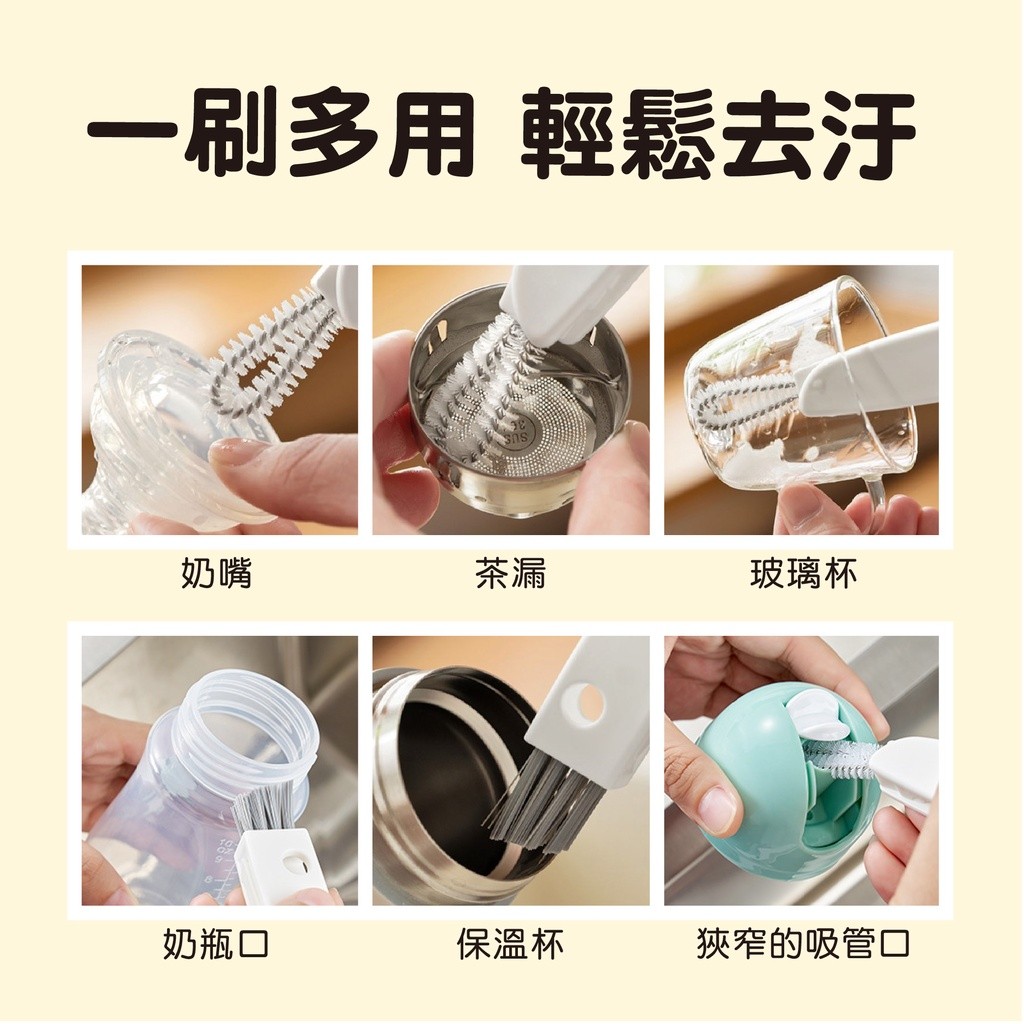 一刷多用 輕鬆去汙

奶嘴

茶漏

玻璃杯

奶瓶口

保溫杯

狹窄的吸管口