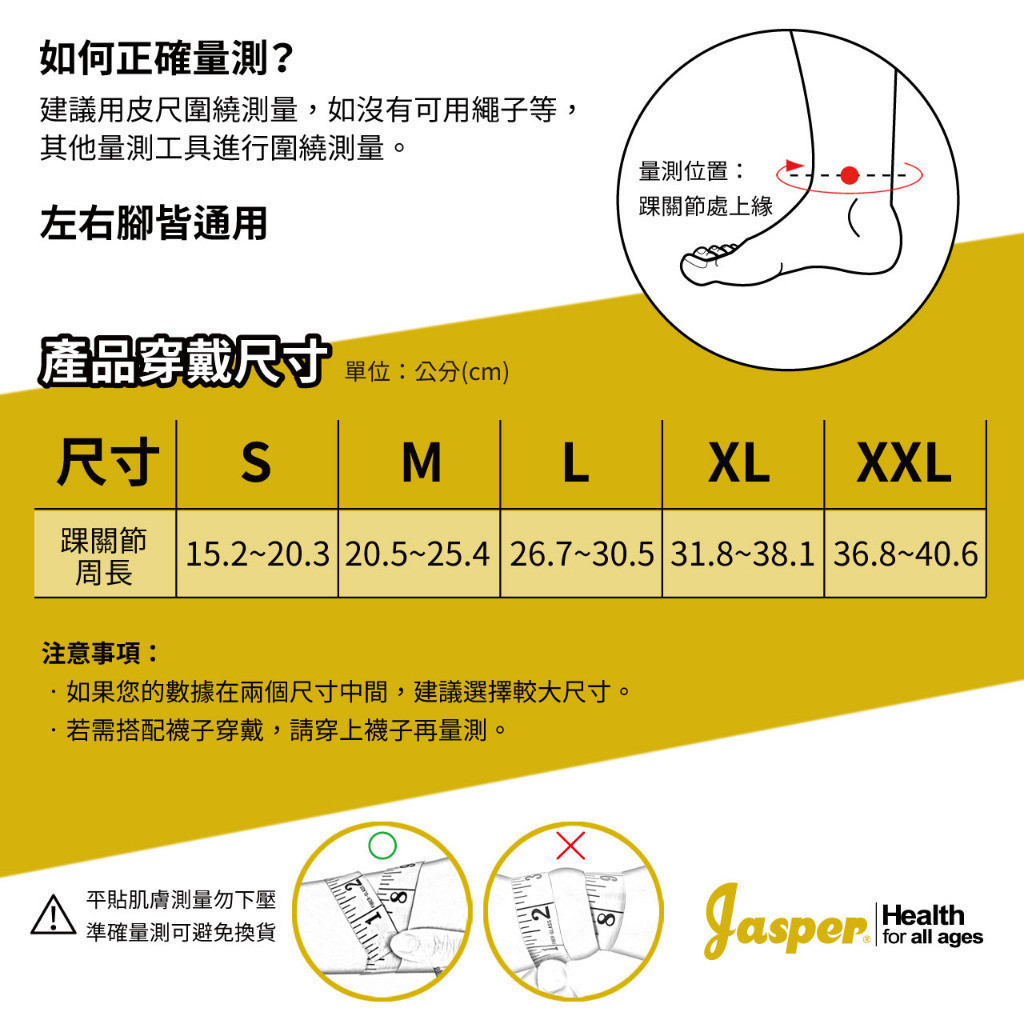 如何正確量測？
建議用皮尺圍繞測量，如沒有可用繩子等，其他量測工具進行圍繞測量。

左右腳皆通用

量測位置：
踝關節處上緣

產品穿戴尺寸 單位：公分(cm)

| 尺寸 | S | M | L | XL | XXL |
|---|---|---|---|---|---|
| 踝關節周長 | 15.2~20.3 | 20.5~25.4 | 26.7~30.5 | 31.8~38.1 | 36.8~40.6 |

注意事項：
· 如果您的數據在兩個尺寸中間，建議選擇較大尺寸。
· 若需搭配襪子穿戴，請穿上襪子再量測。

平貼肌膚測量勿下壓
準確量測可避免換貨

Jasper® Health for all ages