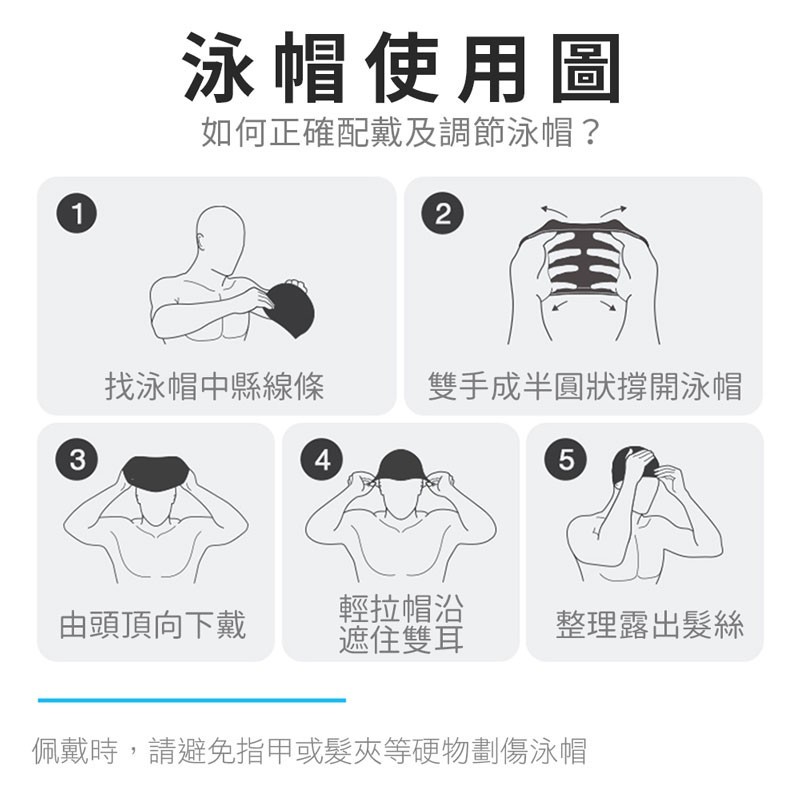 泳帽使用圖

如何正確配戴及調節泳帽？

1

找泳帽中縣線條

2

雙手成半圓狀撐開泳帽

3

由頭頂向下戴

4

輕拉帽沿
遮住雙耳

5

整理露出髮絲

佩戴時，請避免指甲或髮夾等硬物劃傷泳帽