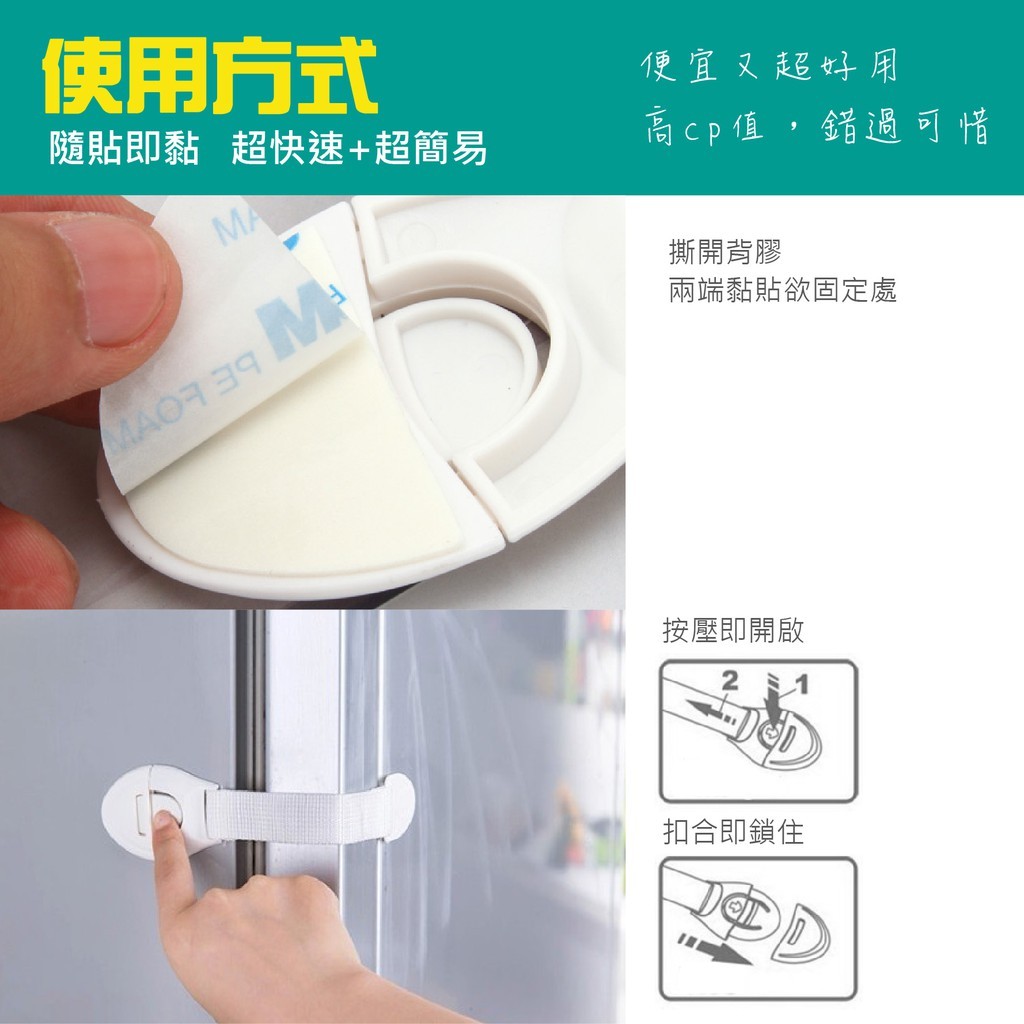 使用方式
隨貼即黏 超快速+超簡易

便宜又超好用
高cp值，錯過可惜

3M
PE FOAM

撕開背膠
兩端黏貼欲固定處

按壓即開啟

2
1

扣合即鎖住