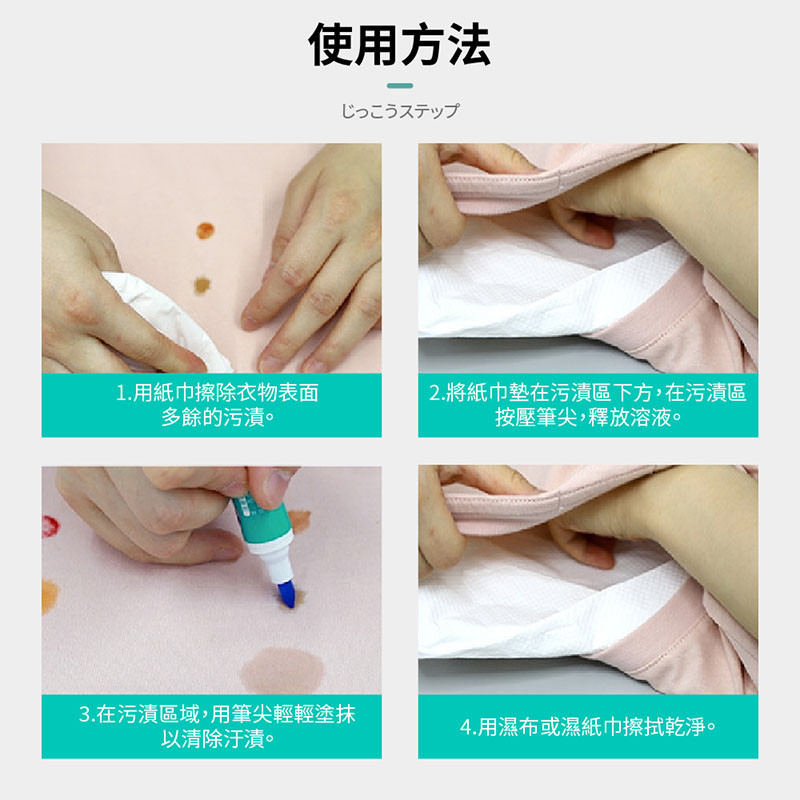 使用方法

じっこうステップ

1.用紙巾擦除衣物表面多餘的污漬。

2.將紙巾墊在污漬區下方，在污漬區按壓筆尖，釋放溶液。

3.在污漬區域，用筆尖輕輕塗抹以清除汙漬。

4.用濕布或濕紙巾擦拭乾淨。