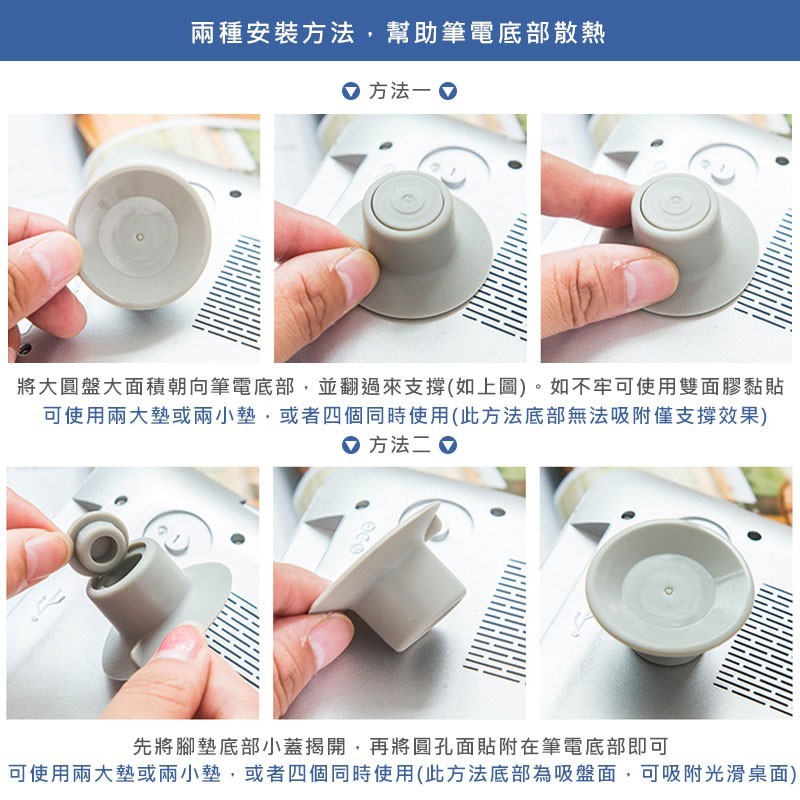 兩種安裝方法，幫助筆電底部散熱

方法一

將大圓盤大面積朝向筆電底部，並翻過來支撐(如上圖)。如不牢可使用雙面膠黏貼
可使用兩大墊或兩小墊，或者四個同時使用(此方法底部無法吸附僅支撐效果)

方法二

先將腳墊底部小蓋揭開，再將圓孔面貼附在筆電底部即可
可使用兩大墊或兩小墊，或者四個同時使用(此方法底部為吸盤面，可吸附光滑桌面)