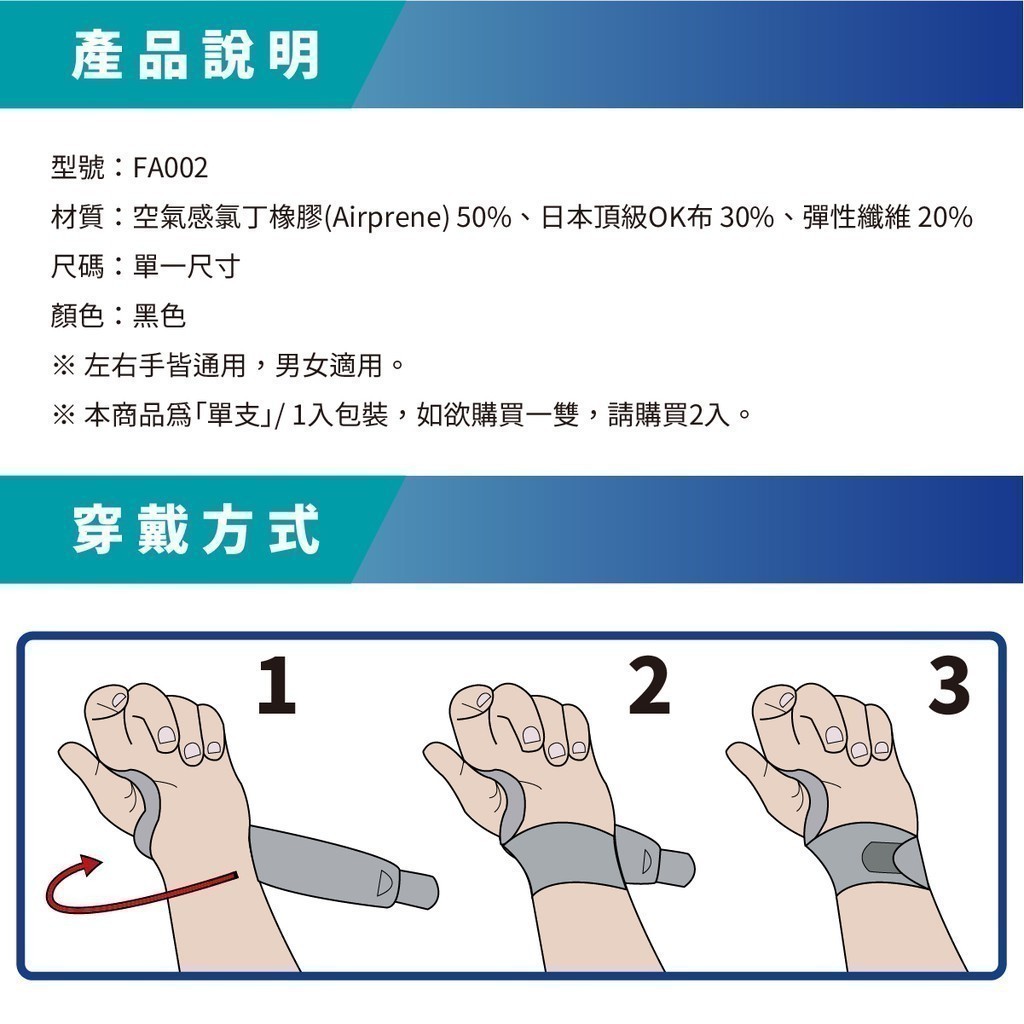 產品說明

型號：FA002
材質：空氣感氯丁橡膠(Airprene) 50%、日本頂級OK布 30%、彈性纖維 20%
尺碼：單一尺寸
顏色：黑色
※ 左右手皆通用，男女適用。
※ 本商品爲「單支」/ 1入包裝，如欲購買一雙，請購買2入。

穿戴方式

1

2

3