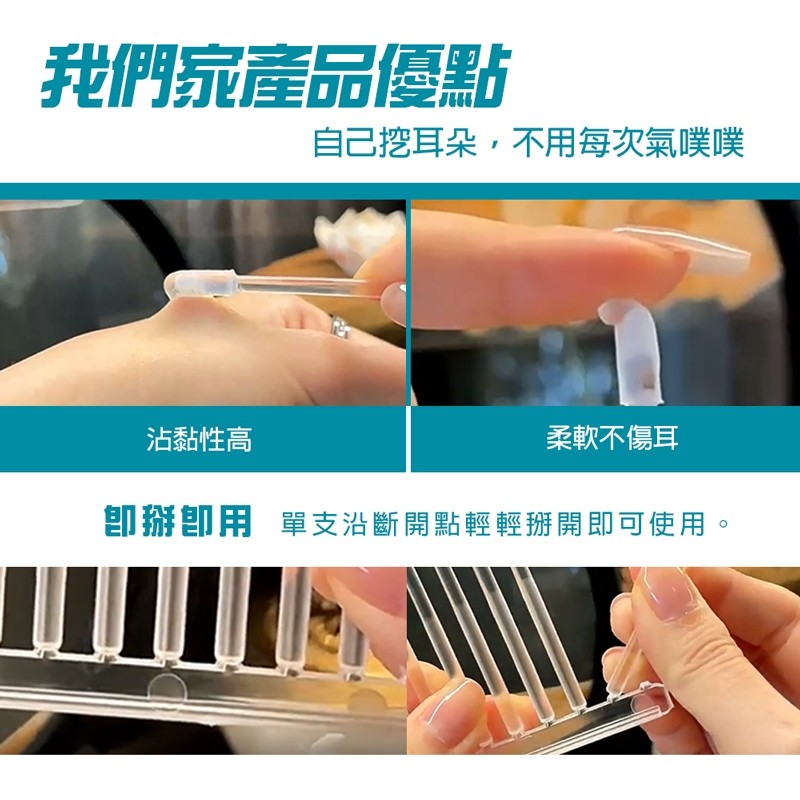 我們家產品優點

自己挖耳朵，不用每次氣噗噗

沾黏性高

柔軟不傷耳

即掰即用 單支沿斷開點輕輕掰開即可使用。