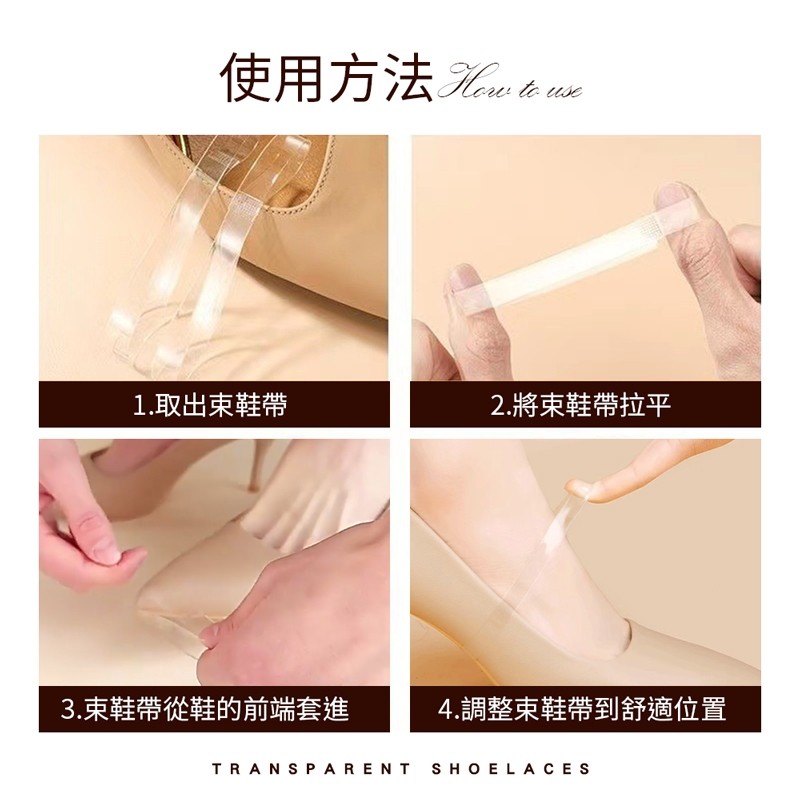 使用方法 How to use

1.取出束鞋帶

2.將束鞋帶拉平

3.束鞋帶從鞋的前端套進

4.調整束鞋帶到舒適位置

TRANSPARENT SHOELACES